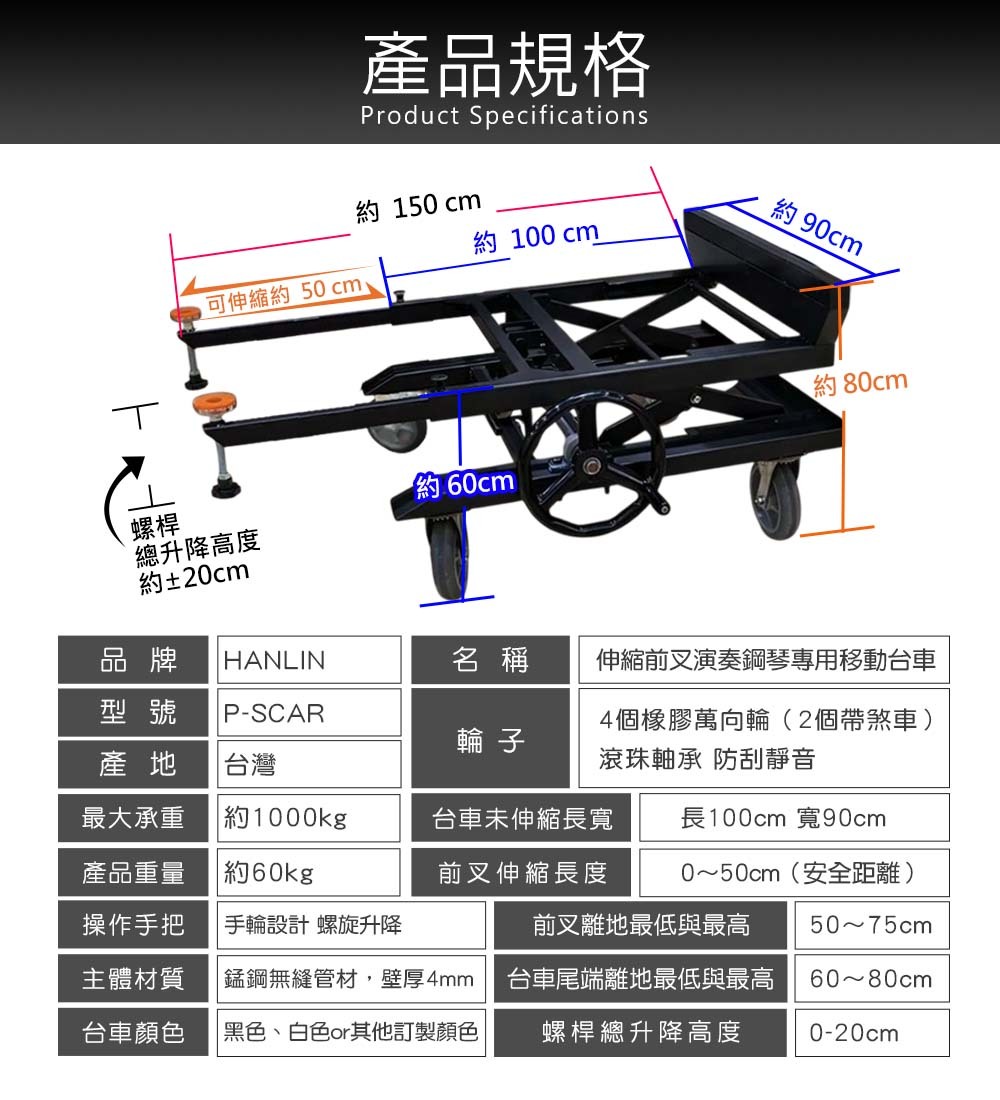 產品規格
Product Specifications

約 150 cm
約 100 cm
約 90cm
可伸縮約 50 cm
約 80cm
約 60cm
螺桿
總升降高度
約±20cm

| 品 牌 | HANLIN | 名 稱 | 伸縮前叉演奏鋼琴專用移動台車 |
|---|---|---|---|
| 型 號 | P-SCAR | 輪 子 | 4個橡膠萬向輪（2個帶煞車）滾珠軸承 防刮靜音 |
| 產 地 | 台灣 | | |
| 最大承重 | 約1000kg | 台車未伸縮長寬 | 長100cm 寬90cm |
| 產品重量 | 約60kg | 前叉伸縮長度 | 0～50cm（安全距離） |
| 操作手把 | 手輪設計 螺旋升降 | 前叉離地最低與最高 | 50～75cm |
| 主體材質 | 錳鋼無縫管材，壁厚4mm | 台車尾端離地最低與最高 | 60～80cm |
| 台車顏色 | 黑色、白色or其他訂製顏色 | 螺桿總升降高度 | 0-20cm |