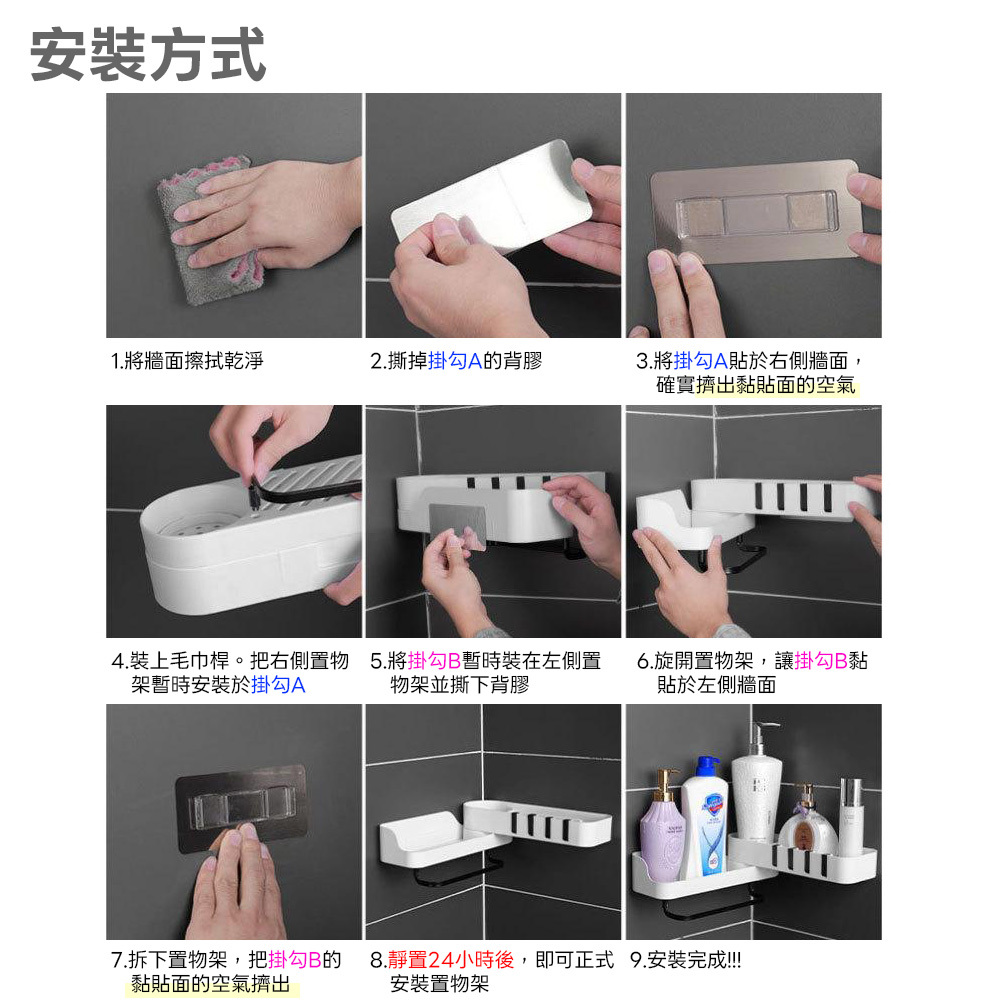 安裝方式

1.將牆面擦拭乾淨

2.撕掉掛勾A的背膠

3.將掛勾A貼於右側牆面，確實擠出黏貼面的空氣

4.裝上毛巾桿。把右側置物架暫時安裝於掛勾A

5.將掛勾B暫時裝在左側置物架並撕下背膠

6.旋開置物架，讓掛勾B黏貼於左側牆面

7.拆下置物架，把掛勾B的黏貼面的空氣擠出

8.靜置24小時後，即可正式安裝置物架

9.安裝完成!!!