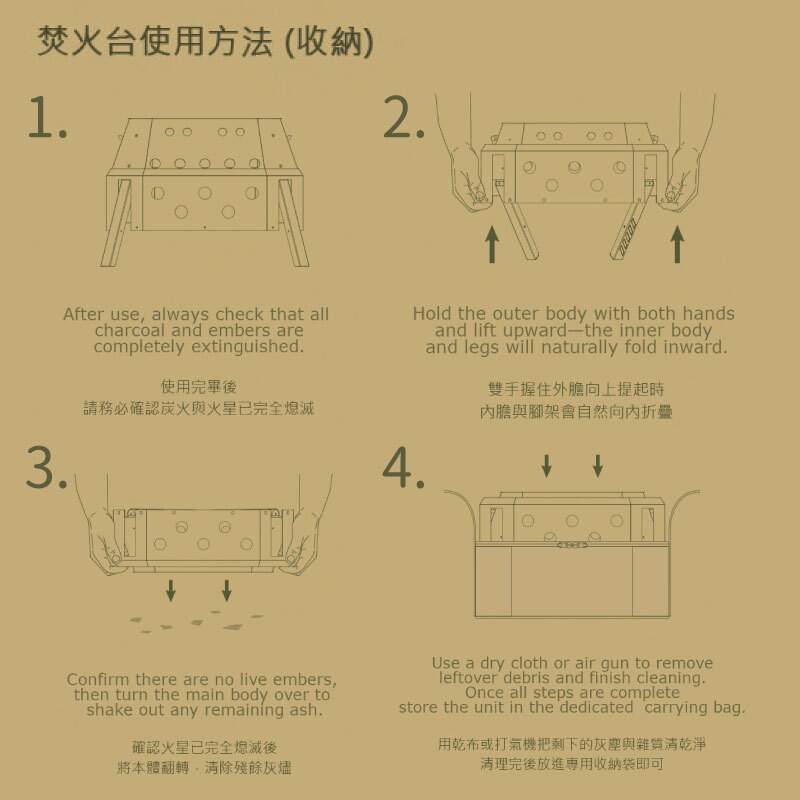 焚火台使用方法 (收納)

1.

After use, always check that all charcoal and embers are completely extinguished.

使用完畢後
請務必確認炭火與火星已完全熄滅

2.

Hold the outer body with both hands and lift upward—the inner body and legs will naturally fold inward.

雙手握住外膽向上提起時
內膽與腳架會自然向內折疊

3.

Confirm there are no live embers, then turn the main body over to shake out any remaining ash.

確認火星已完全熄滅後
將本體翻轉，清除殘餘灰燼

4.

Use a dry cloth or air gun to remove leftover debris and finish cleaning. Once all steps are complete store the unit in the dedicated carrying bag.

用乾布或打氣機把剩下的灰塵與雜質清乾淨
清理完後放進專用收納袋即可