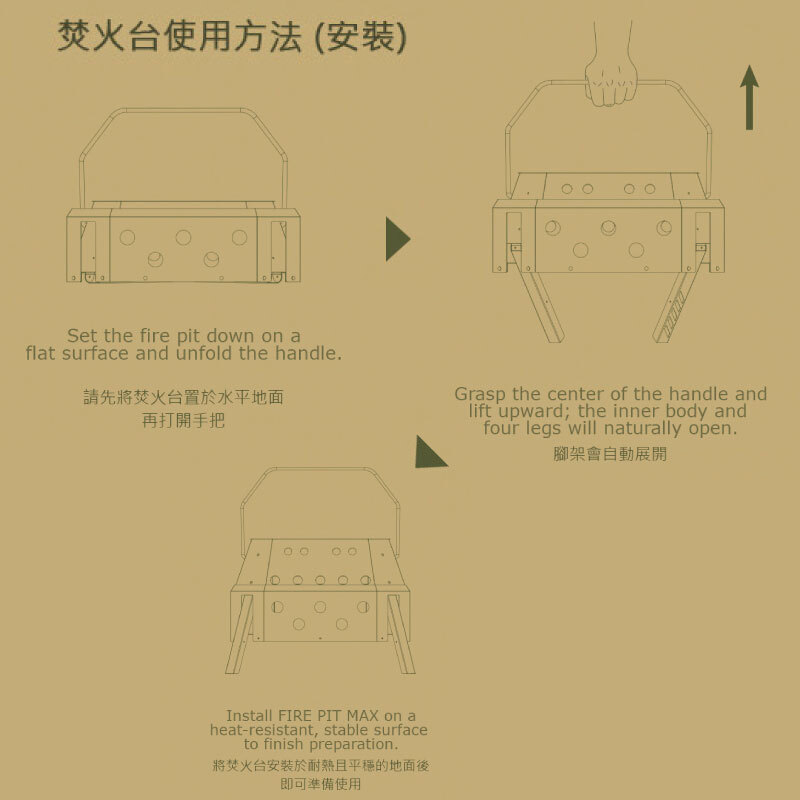 焚火台使用方法 (安裝)

Set the fire pit down on a flat surface and unfold the handle.

請先將焚火台置於水平地面
再打開手把

Grasp the center of the handle and lift upward; the inner body and four legs will naturally open.

腳架會自動展開

Install FIRE PIT MAX on a heat-resistant, stable surface to finish preparation.

將焚火台安裝於耐熱且平穩的地面後
即可準備使用