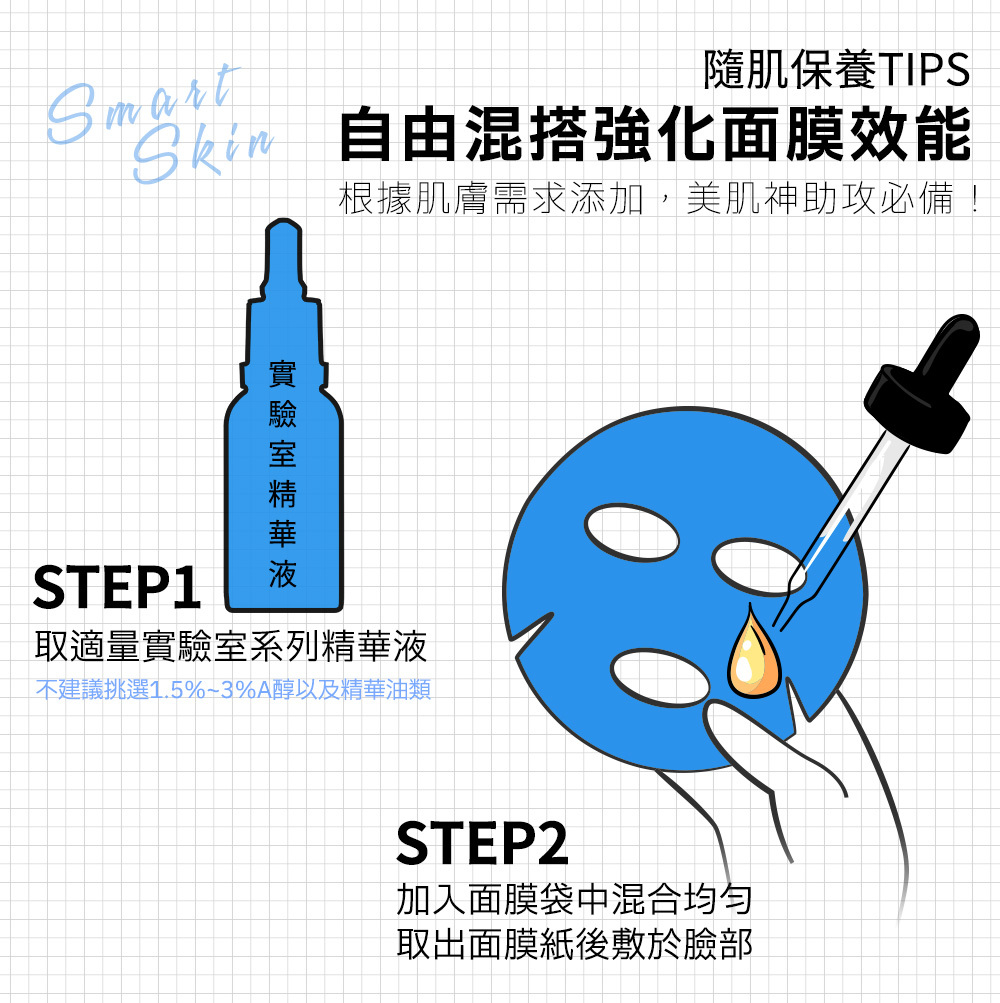 Smart Skin

隨肌保養TIPS
自由混搭強化面膜效能
根據肌膚需求添加，美肌神助攻必備！

實驗室精華液

STEP1
取適量實驗室系列精華液
不建議挑選1.5%~3%A醇以及精華油類

STEP2
加入面膜袋中混合均勻
取出面膜紙後敷於臉部