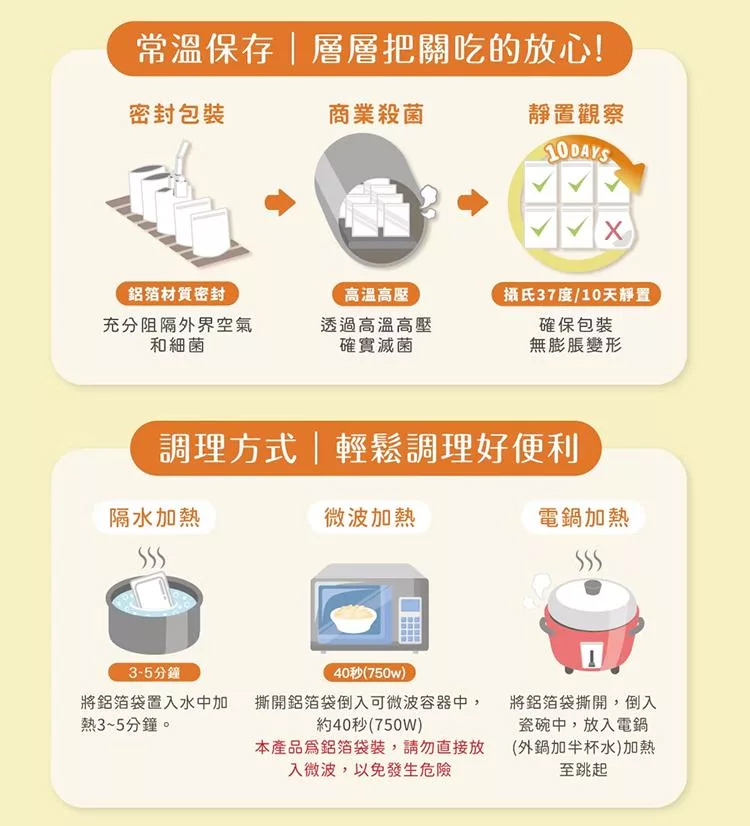 常溫保存｜層層把關吃的放心!

密封包裝

鋁箔材質密封

充分阻隔外界空氣和細菌

商業殺菌

高溫高壓

透過高溫高壓確實滅菌

靜置觀察

10 DAYS

攝氏37度/10天靜置

確保包裝無膨脹變形

調理方式｜輕鬆調理好便利

隔水加熱

3-5分鐘

將鋁箔袋置入水中加熱3~5分鐘。

微波加熱

40秒(750w)

撕開鋁箔袋倒入可微波容器中，約40秒(750W)

本產品爲鋁箔袋裝，請勿直接放入微波，以免發生危險

電鍋加熱

將鋁箔袋撕開，倒入瓷碗中，放入電鍋(外鍋加半杯水)加熱至跳起