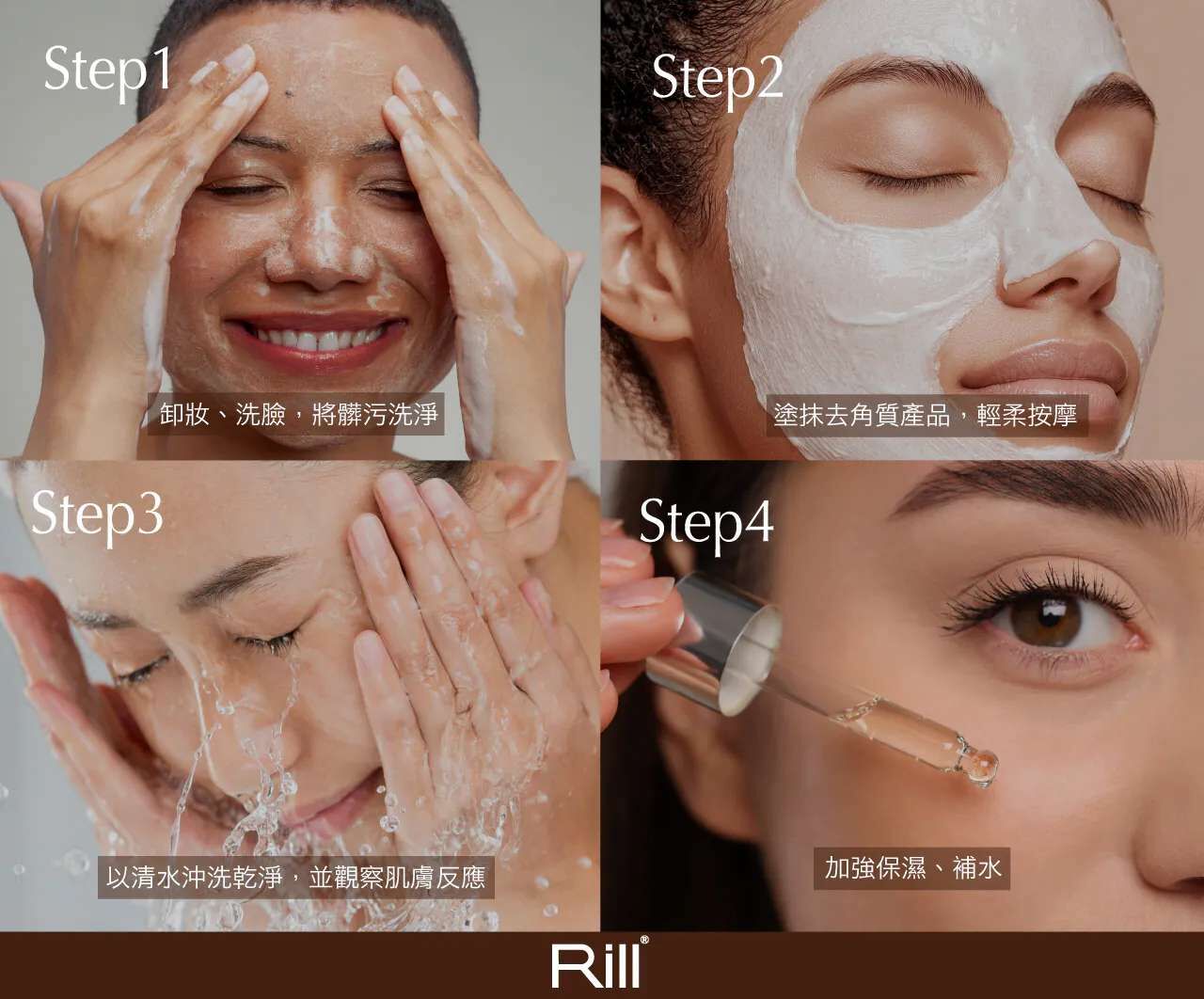 Step1

卸妝、洗臉，將髒污洗淨

Step2

塗抹去角質產品，輕柔按摩

Step3

以清水沖洗乾淨，並觀察肌膚反應

Step4

加強保濕、補水

Rill®