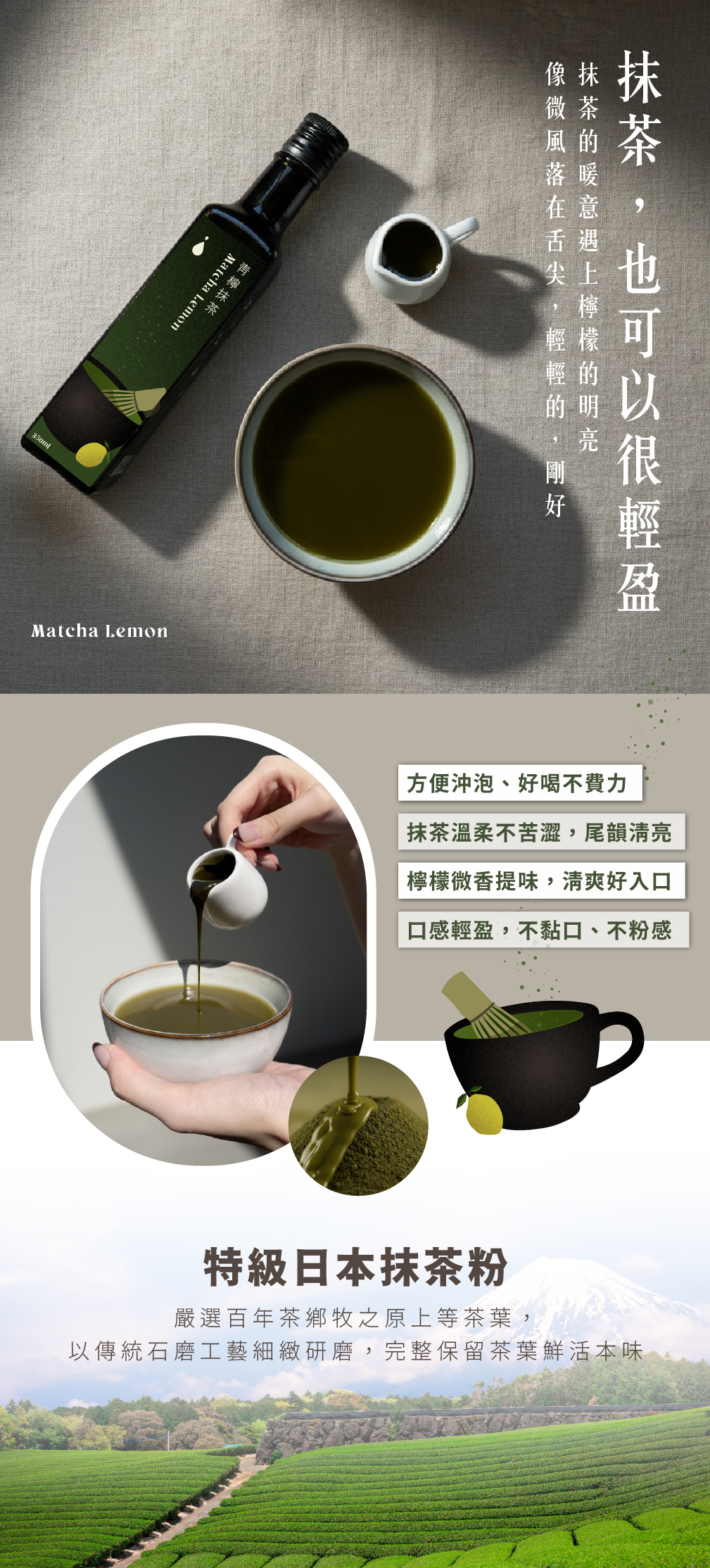 抹茶，也可以很輕盈

抹茶的暖意遇上檸檬的明亮

像微風落在舌尖，輕輕的，剛好

青檸抹茶
Matcha Lemon
350ml

Matcha Lemon

方便沖泡、好喝不費力

抹茶溫柔不苦澀，尾韻清亮

檸檬微香提味，清爽好入口

口感輕盈，不黏口、不粉感

特級日本抹茶粉

嚴選百年茶鄉牧之原上等茶葉，
以傳統石磨工藝細緻研磨，完整保留茶葉鮮活本味