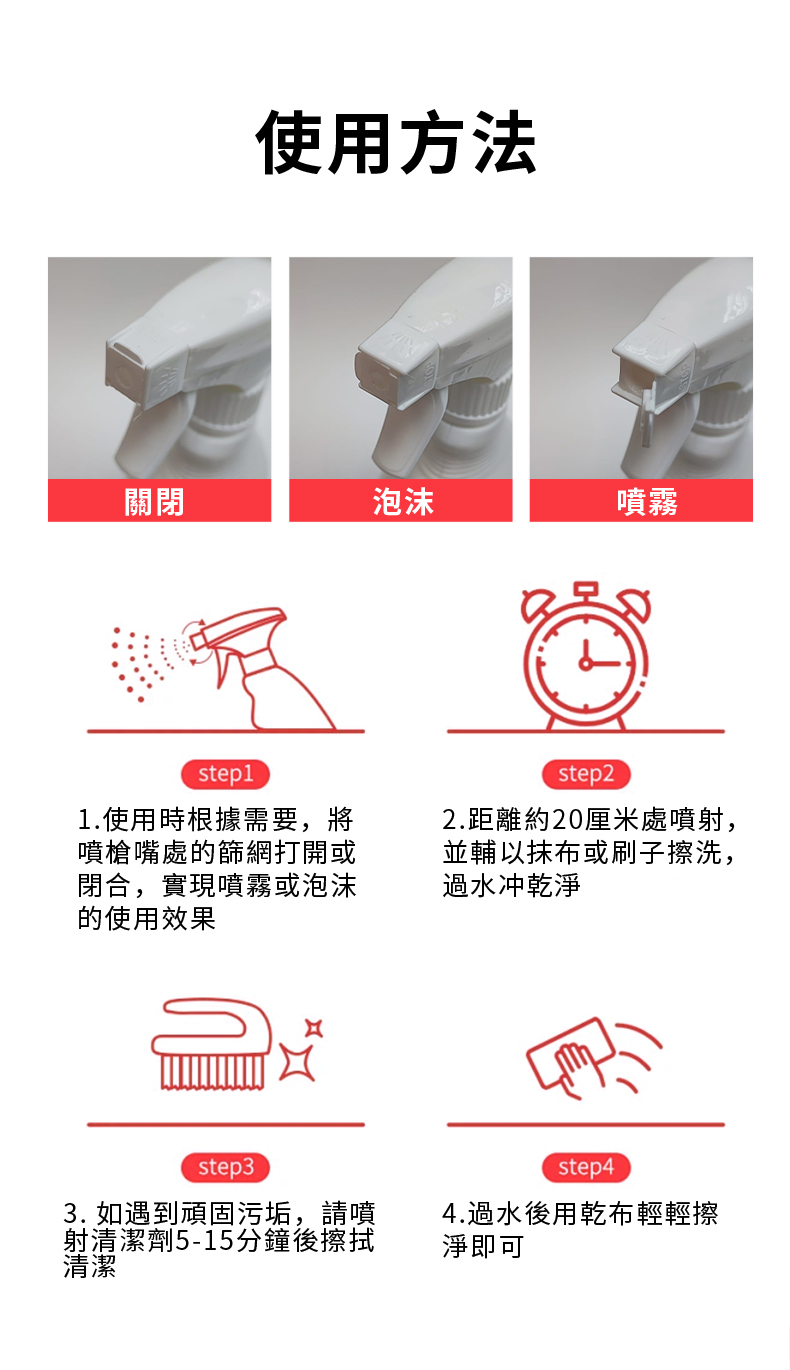 使用方法

關閉

泡沫

噴霧

step1

1.使用時根據需要，將噴槍嘴處的篩網打開或閉合，實現噴霧或泡沫的使用效果

step2

2.距離約20厘米處噴射，並輔以抹布或刷子擦洗，過水冲乾淨

step3

3. 如遇到頑固污垢，請噴射清潔劑5-15分鐘後擦拭清潔

step4

4.過水後用乾布輕輕擦淨即可