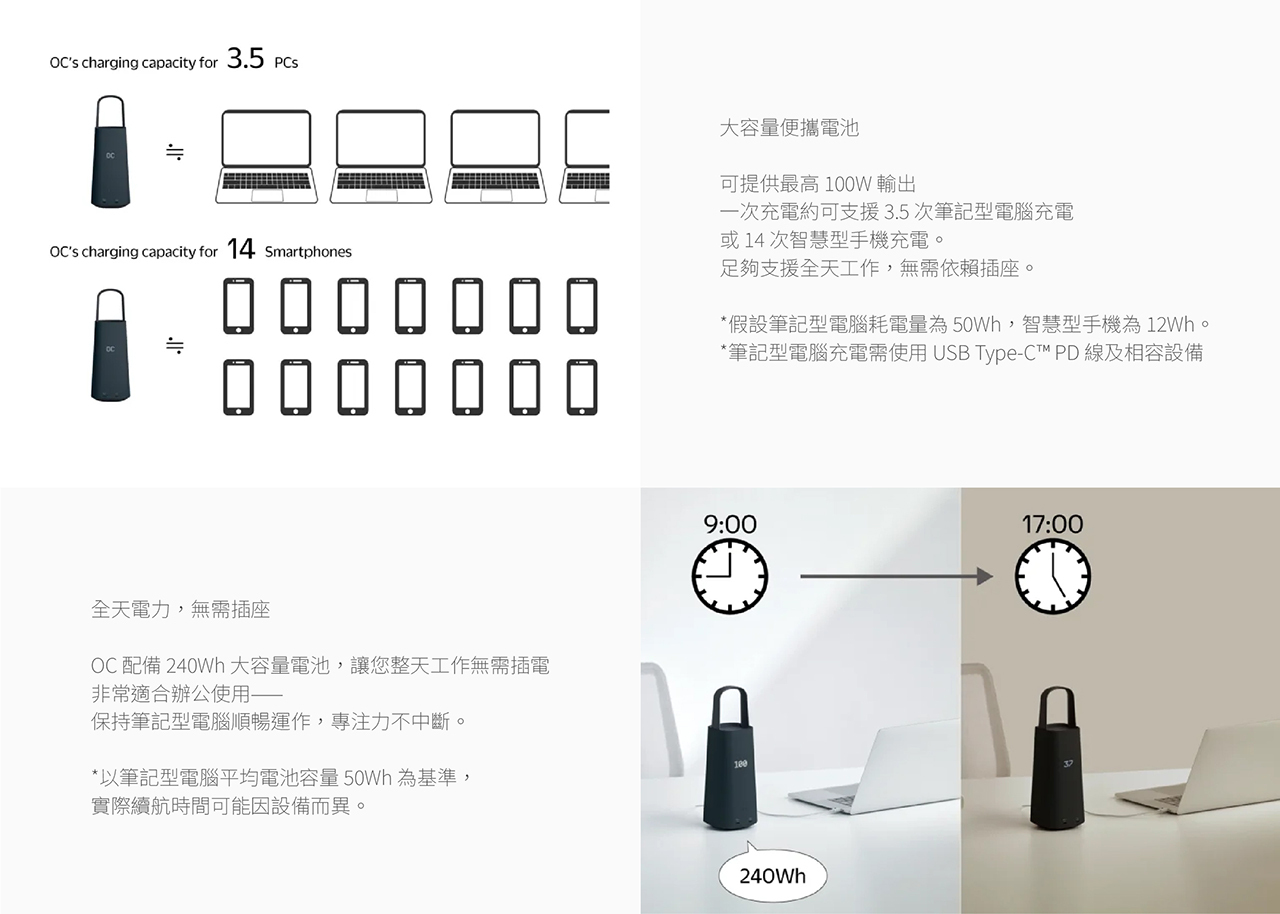 OC's charging capacity for 3.5 PCs

OC

≒

OC's charging capacity for 14 Smartphones

OC

≒

大容量便攜電池

可提供最高 100W 輸出
一次充電約可支援 3.5 次筆記型電腦充電
或 14 次智慧型手機充電。
足夠支援全天工作，無需依賴插座。

*假設筆記型電腦耗電量為 50Wh，智慧型手機為 12Wh。
*筆記型電腦充電需使用 USB Type-C™ PD 線及相容設備

全天電力，無需插座

OC 配備 240Wh 大容量電池，讓您整天工作無需插電
非常適合辦公使用——
保持筆記型電腦順暢運作，專注力不中斷。

*以筆記型電腦平均電池容量 50Wh 為基準，
實際續航時間可能因設備而異。

9:00

17:00

100

37

240Wh