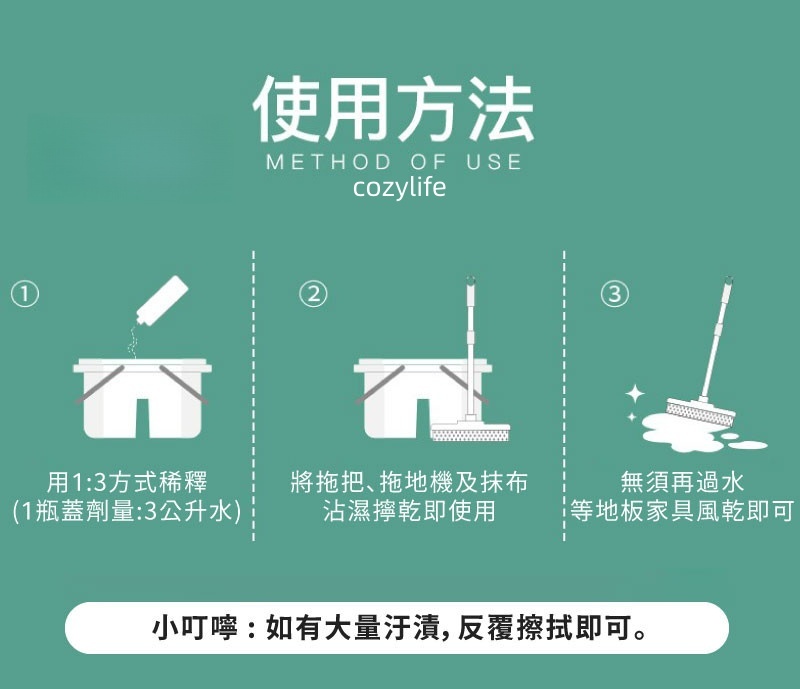 使用方法
METHOD OF USE
cozylife

①
用1:3方式稀釋
(1瓶蓋劑量:3公升水)

②
將拖把、拖地機及抹布
沾濕擰乾即使用

③
無須再過水
等地板家具風乾即可

小叮嚀：如有大量汙漬，反覆擦拭即可。