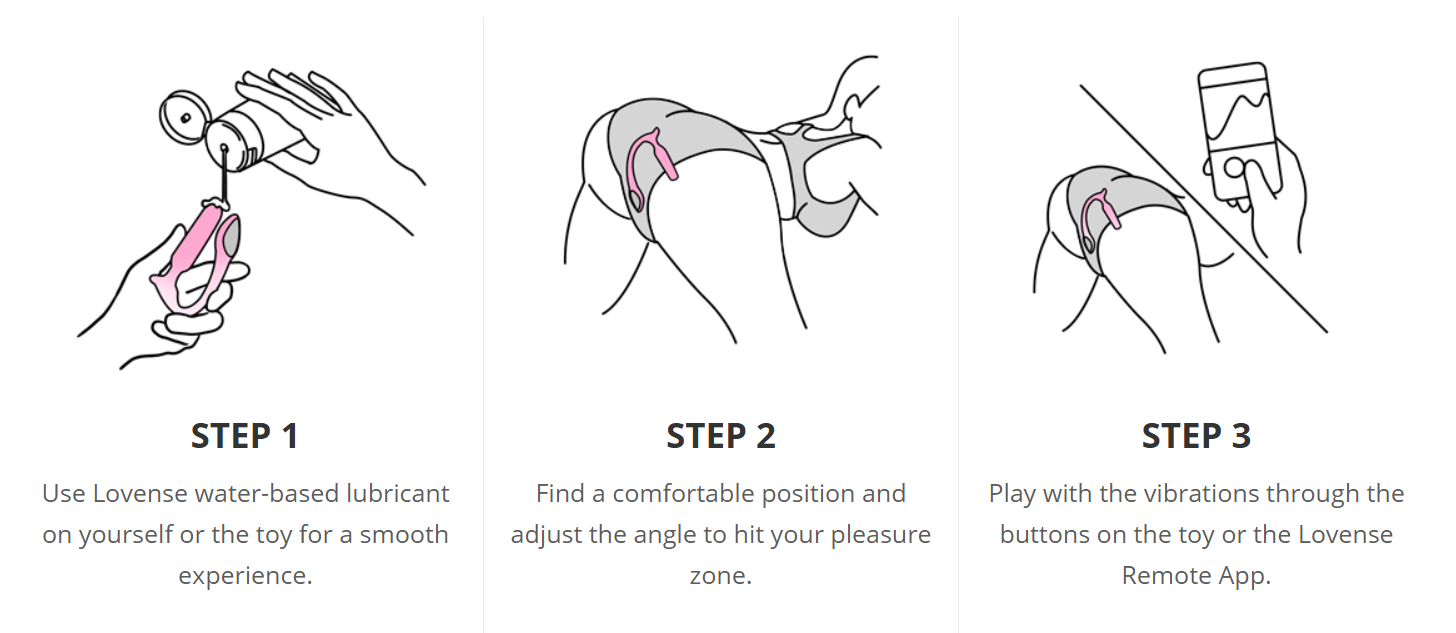 STEP 1

Use Lovense water-based lubricant on yourself or the toy for a smooth experience.

STEP 2

Find a comfortable position and adjust the angle to hit your pleasure zone.

STEP 3

Play with the vibrations through the buttons on the toy or the Lovense Remote App.