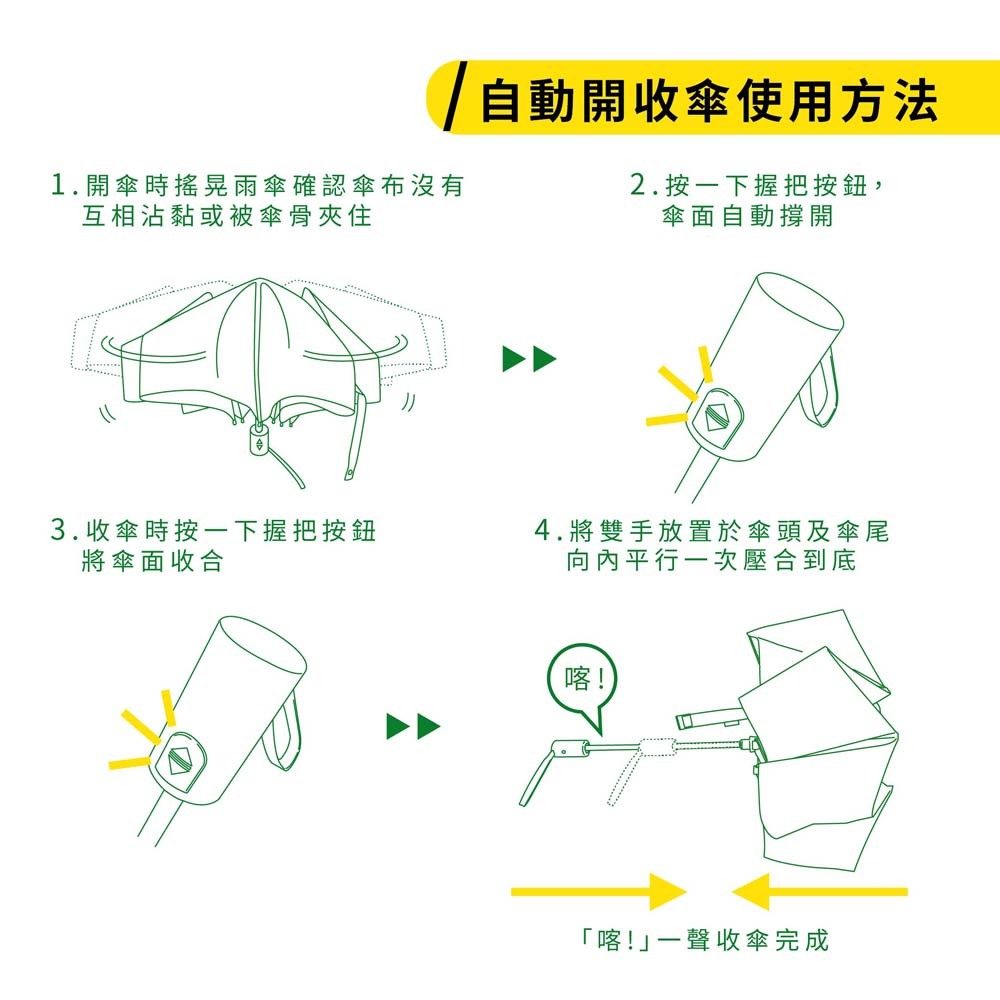 自動開收傘使用方法

1.開傘時搖晃雨傘確認傘布沒有互相沾黏或被傘骨夾住

2.按一下握把按鈕，傘面自動撐開

3.收傘時按一下握把按鈕將傘面收合

4.將雙手放置於傘頭及傘尾向內平行一次壓合到底

喀!

「喀!」一聲收傘完成