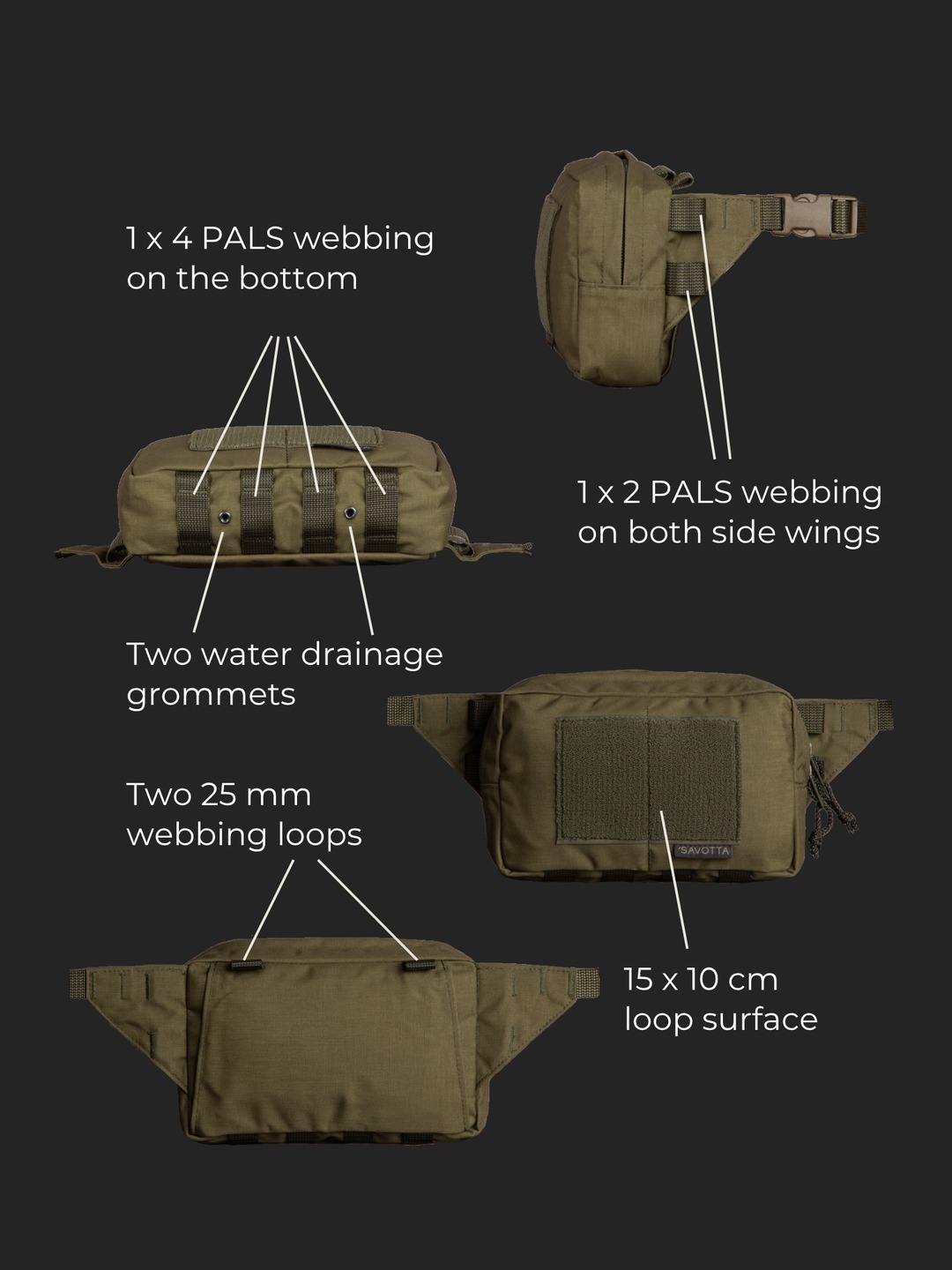 1 x 4 PALS webbing on the bottom

1 x 2 PALS webbing on both side wings

Two water drainage grommets

Two 25 mm webbing loops

SAVOTTA

15 x 10 cm loop surface