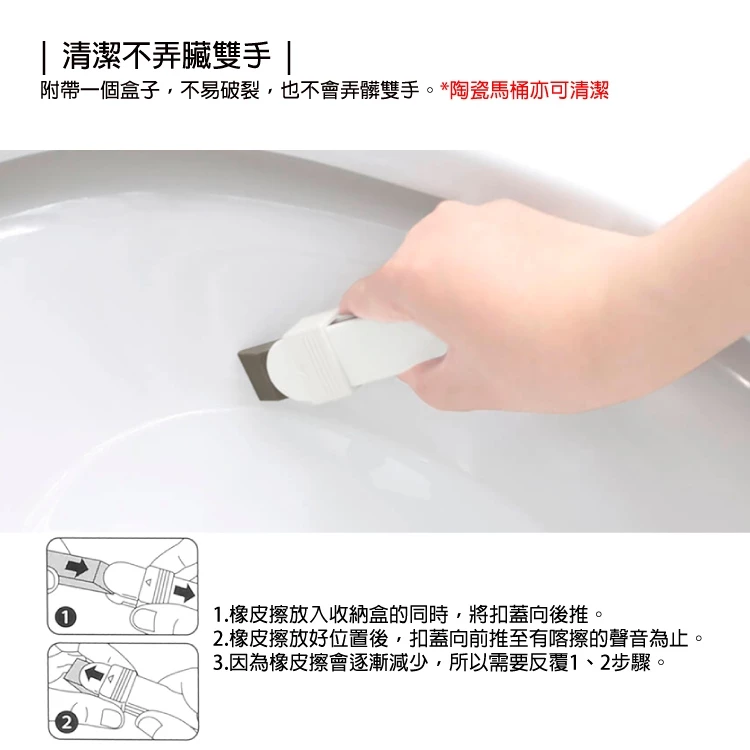 | 清潔不弄臟雙手 |

附帶一個盒子，不易破裂，也不會弄髒雙手。*陶瓷馬桶亦可清潔

1

2

1.橡皮擦放入收納盒的同時，將扣蓋向後推。
2.橡皮擦放好位置後，扣蓋向前推至有喀擦的聲音為止。
3.因為橡皮擦會逐漸減少，所以需要反覆1、2步驟。