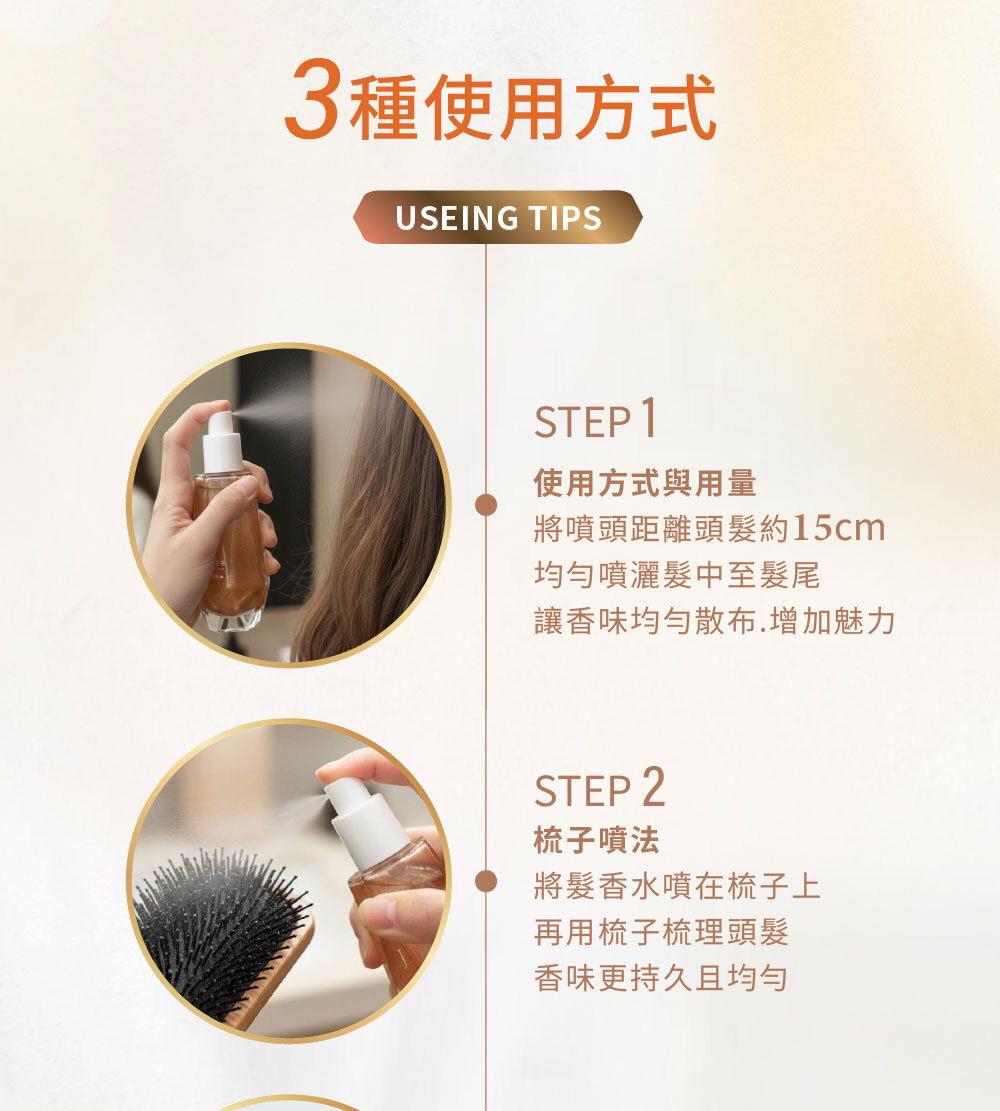 3種使用方式

USEING TIPS

STEP 1
使用方式與用量
將噴頭距離頭髮約15cm
均勻噴灑髮中至髮尾
讓香味均勻散布.增加魅力

STEP 2
梳子噴法
將髮香水噴在梳子上
再用梳子梳理頭髮
香味更持久且均勻