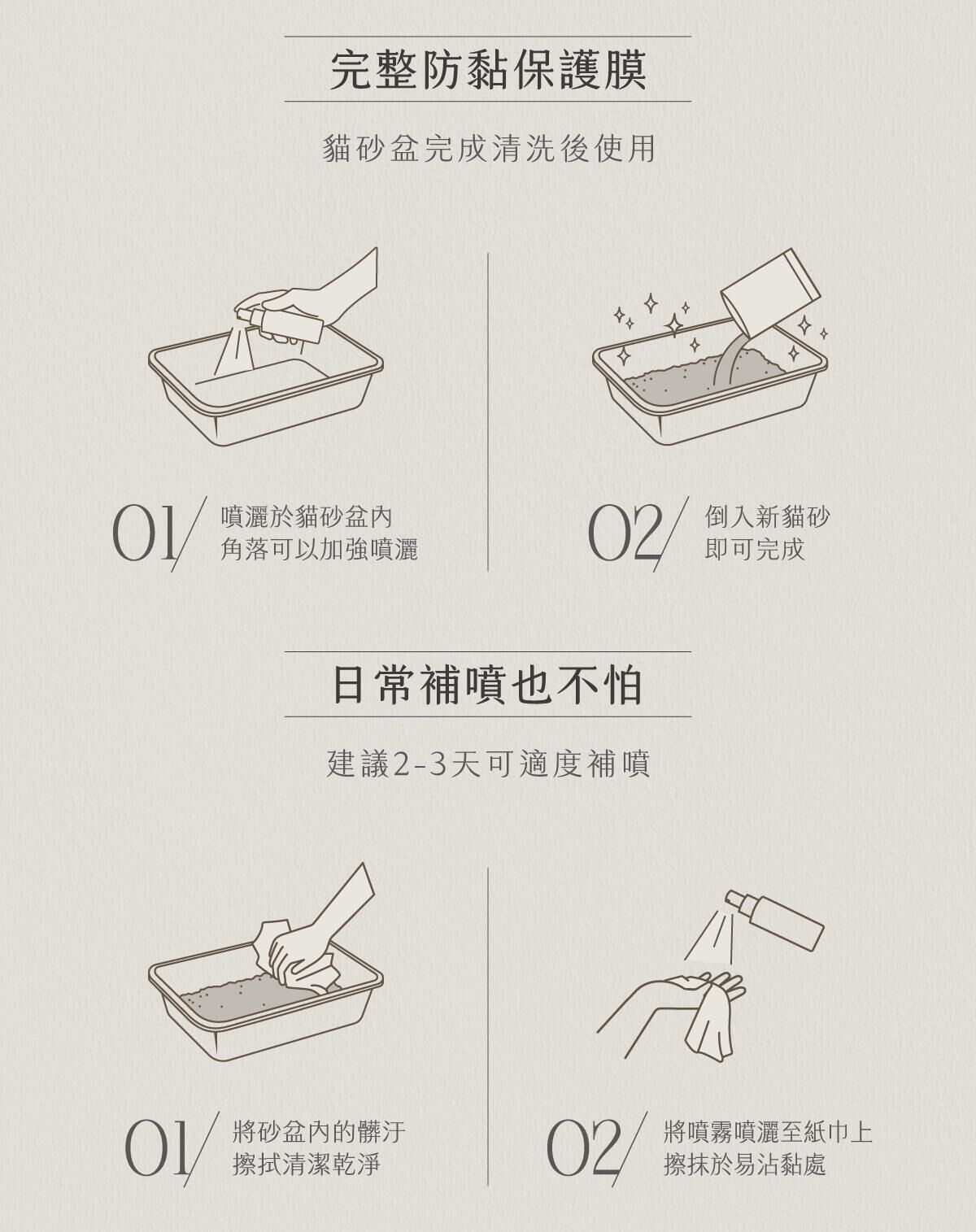 完整防黏保護膜

貓砂盆完成清洗後使用

01 噴灑於貓砂盆內
角落可以加強噴灑

02 倒入新貓砂
即可完成

日常補噴也不怕

建議2-3天可適度補噴

01 將砂盆內的髒汙
擦拭清潔乾淨

02 將噴霧噴灑至紙巾上
擦抹於易沾黏處