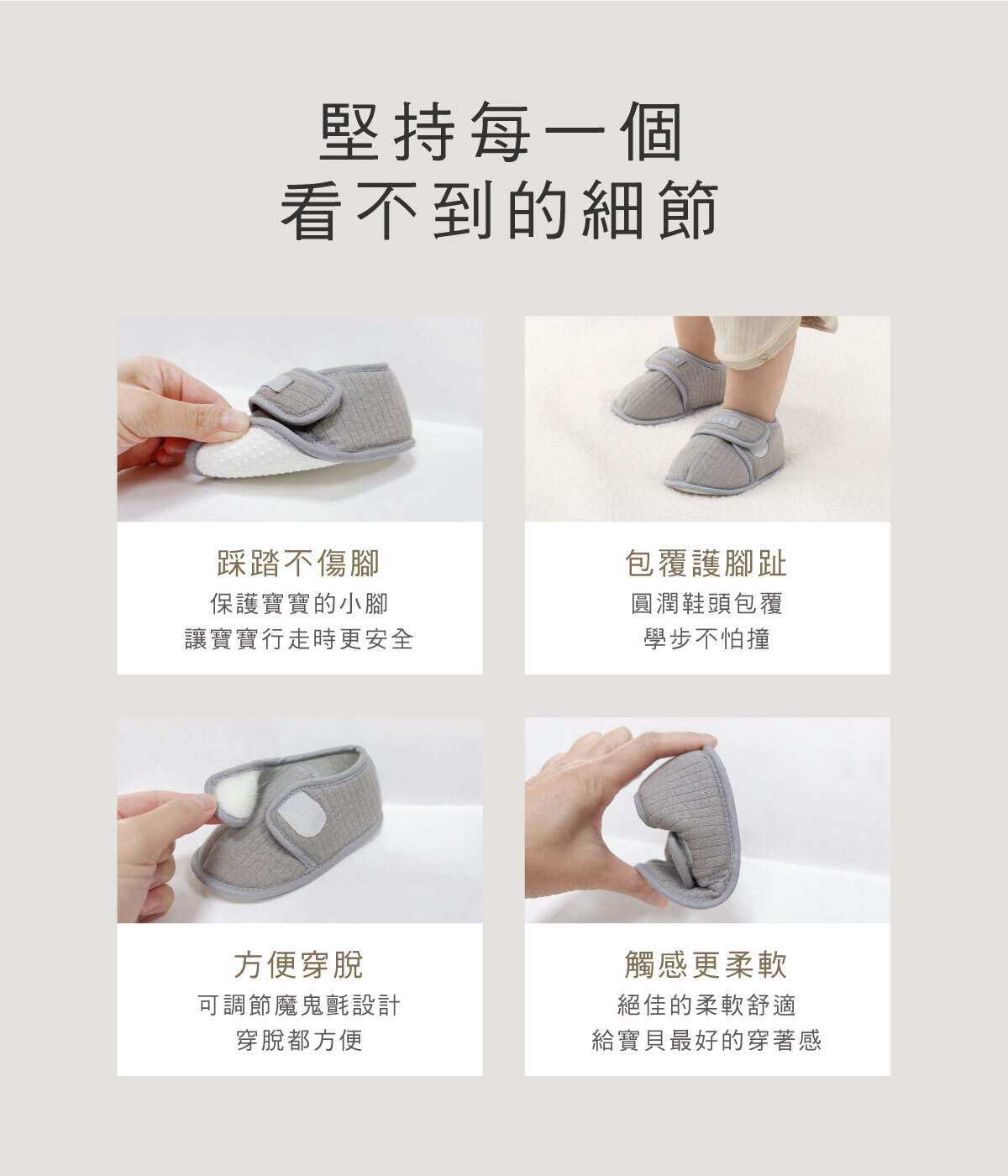 堅持每一個
看不到的細節

踩踏不傷腳
保護寶寶的小腳
讓寶寶行走時更安全

包覆護腳趾
圓潤鞋頭包覆
學步不怕撞

方便穿脫
可調節魔鬼氈設計
穿脫都方便

觸感更柔軟
絕佳的柔軟舒適
給寶貝最好的穿著感