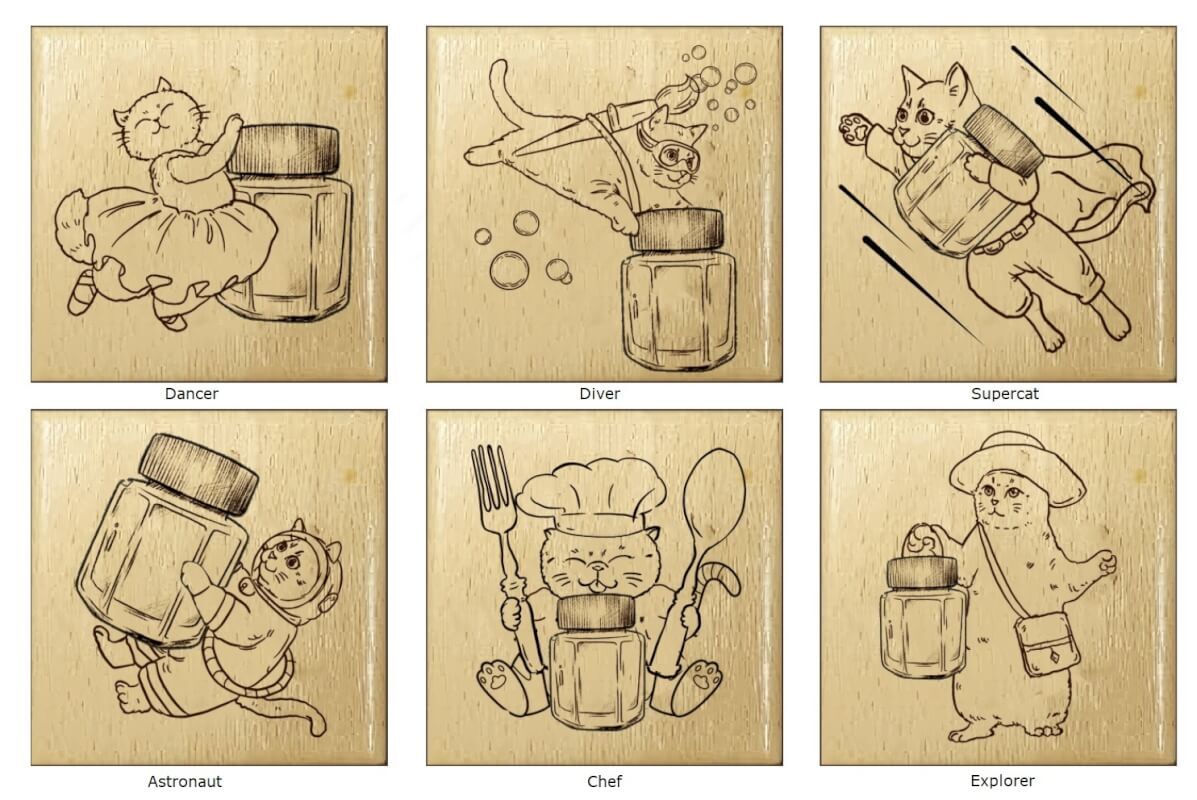 Dancer

Diver

Supercat

Astronaut

Chef

Explorer