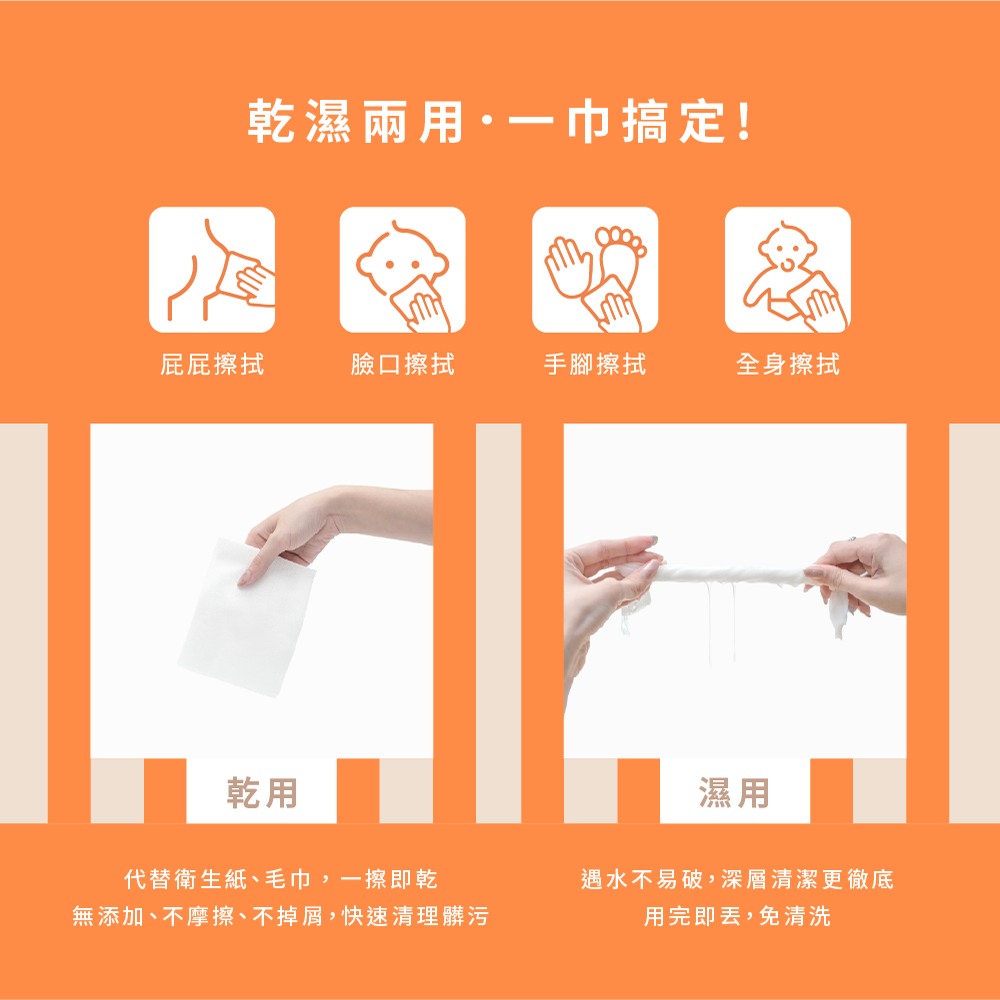 乾濕兩用·一巾搞定！

屁屁擦拭

臉口擦拭

手腳擦拭

全身擦拭

乾用

濕用

代替衛生紙、毛巾，一擦即乾
無添加、不摩擦、不掉屑，快速清理髒污

遇水不易破，深層清潔更徹底
用完即丟，免清洗