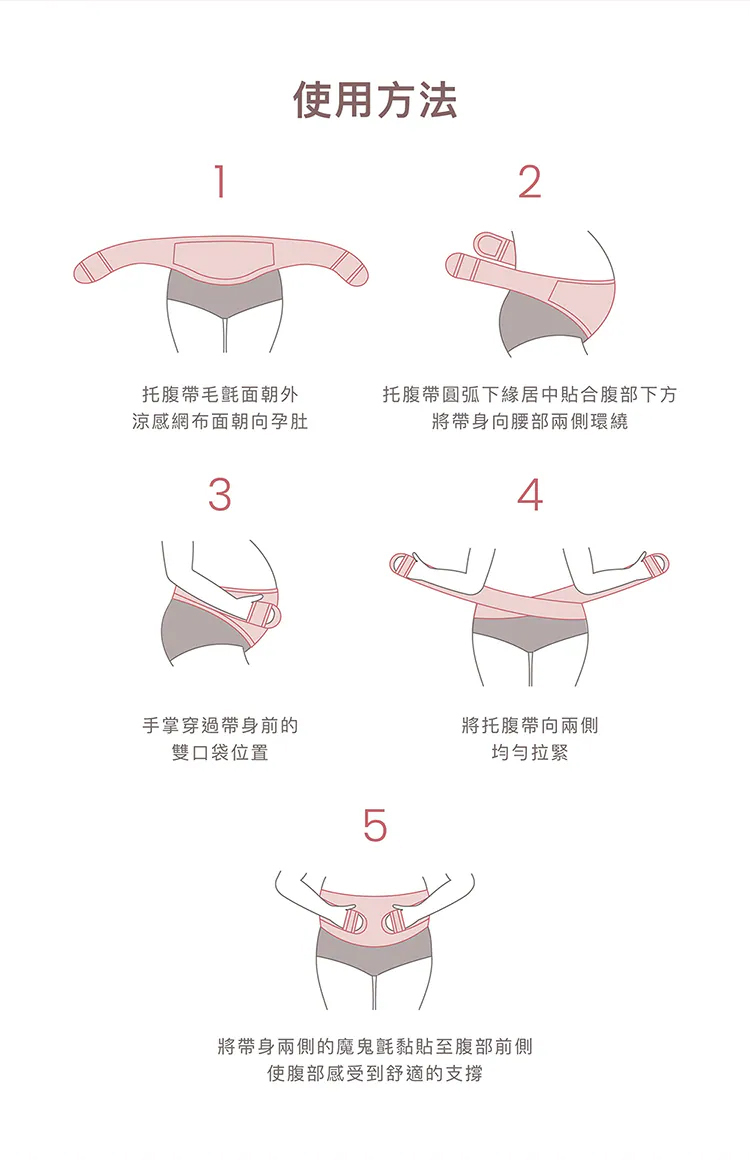 使用方法

1

托腹帶毛氈面朝外
涼感網布面朝向孕肚

2

托腹帶圓弧下緣居中貼合腹部下方
將帶身向腰部兩側環繞

3

手掌穿過帶身前的
雙口袋位置

4

將托腹帶向兩側
均勻拉緊

5

將帶身兩側的魔鬼氈黏貼至腹部前側
使腹部感受到舒適的支撐