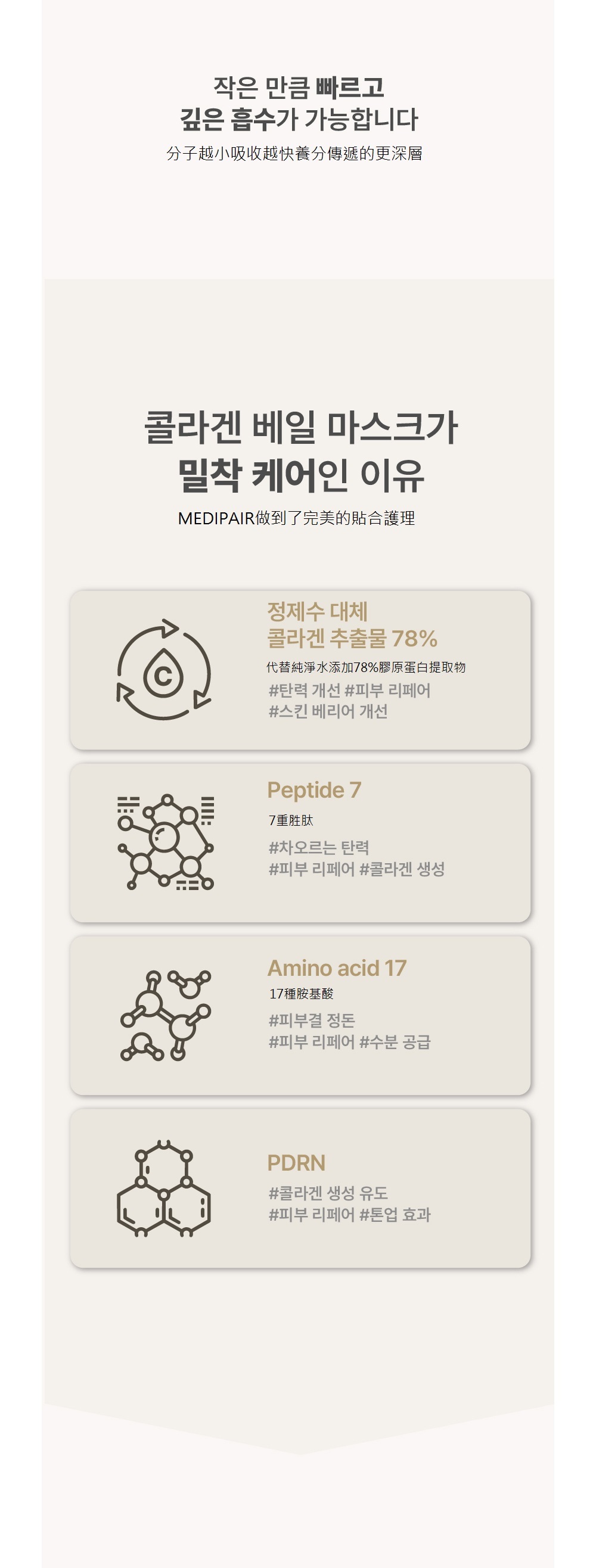 작은 만큼 빠르고
깊은 흡수가 가능합니다
分子越小吸收越快養分傳遞的更深層

콜라겐 베일 마스크가
밀착 케어인 이유
MEDIPAIR做到了完美的貼合護理

정제수 대체
콜라겐 추출물 78%
代替純淨水添加78%膠原蛋白提取物
#탄력 개선 #피부 리페어
#스킨 베리어 개선

Peptide 7
7重胜肽
#차오르는 탄력
#피부 리페어 #콜라겐 생성

Amino acid 17
17種胺基酸
#피부결 정돈
#피부 리페어 #수분 공급

PDRN
#콜라겐 생성 유도
#피부 리페어 #톤업 효과