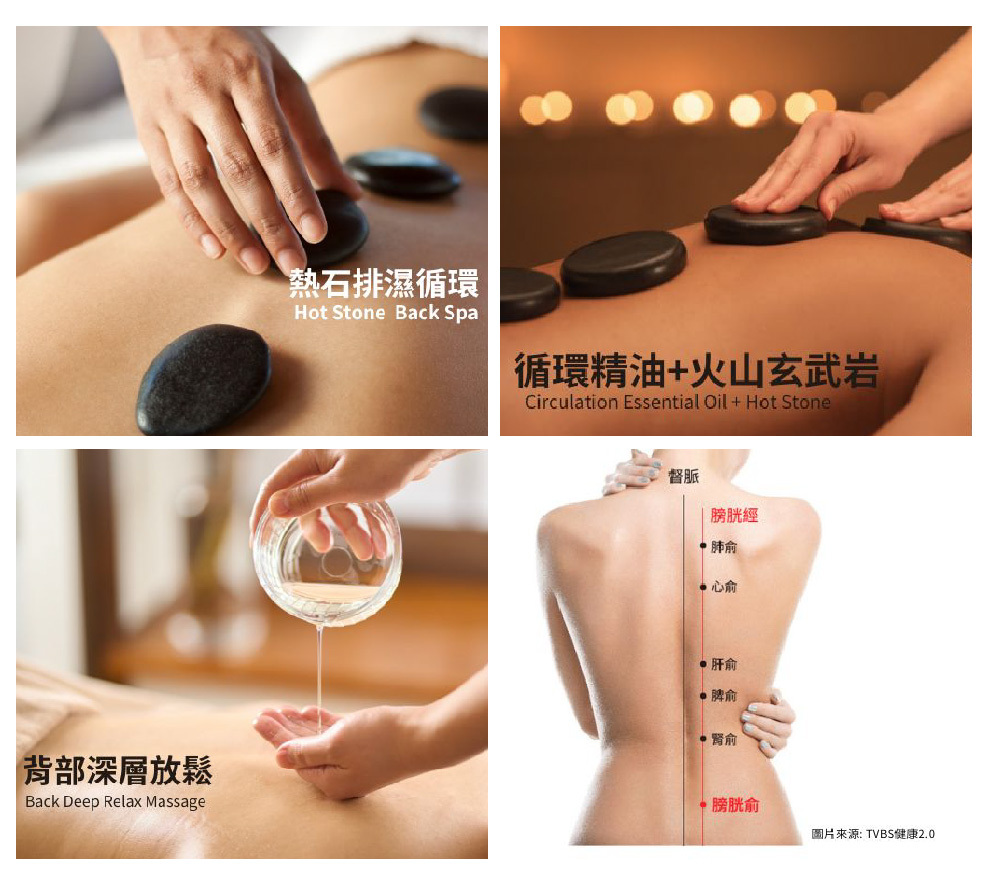 熱石排濕循環
Hot Stone Back Spa

循環精油+火山玄武岩
Circulation Essential Oil + Hot Stone

背部深層放鬆
Back Deep Relax Massage

督脈
膀胱經
肺俞
心俞
肝俞
脾俞
腎俞
膀胱俞

圖片來源: TVBS健康2.0