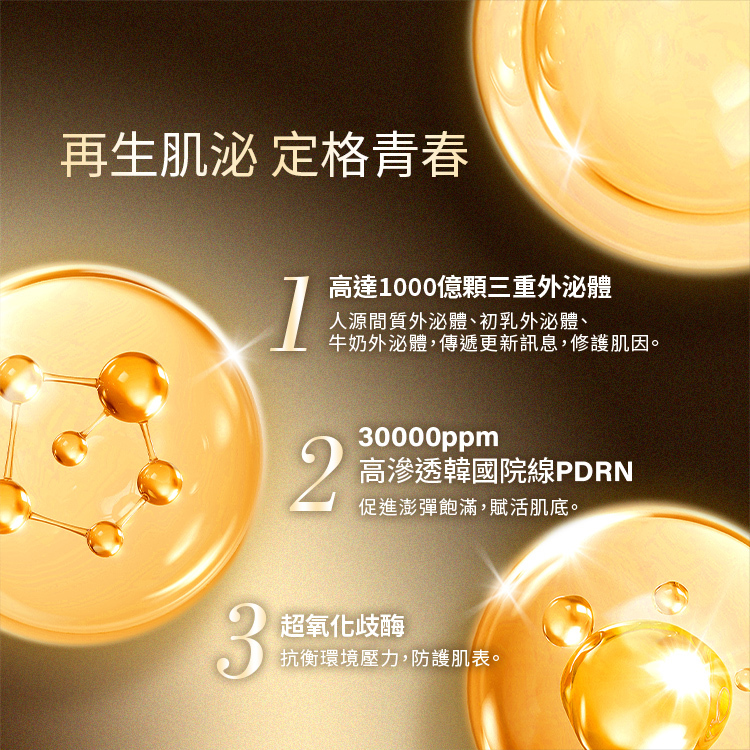 再生肌泌 定格青春

1
高達1000億顆三重外泌體
人源間質外泌體、初乳外泌體、牛奶外泌體，傳遞更新訊息，修護肌因。

2
30000ppm
高滲透韓國院線PDRN
促進澎彈飽滿，賦活肌底。

3
超氧化歧酶
抗衡環境壓力，防護肌表。