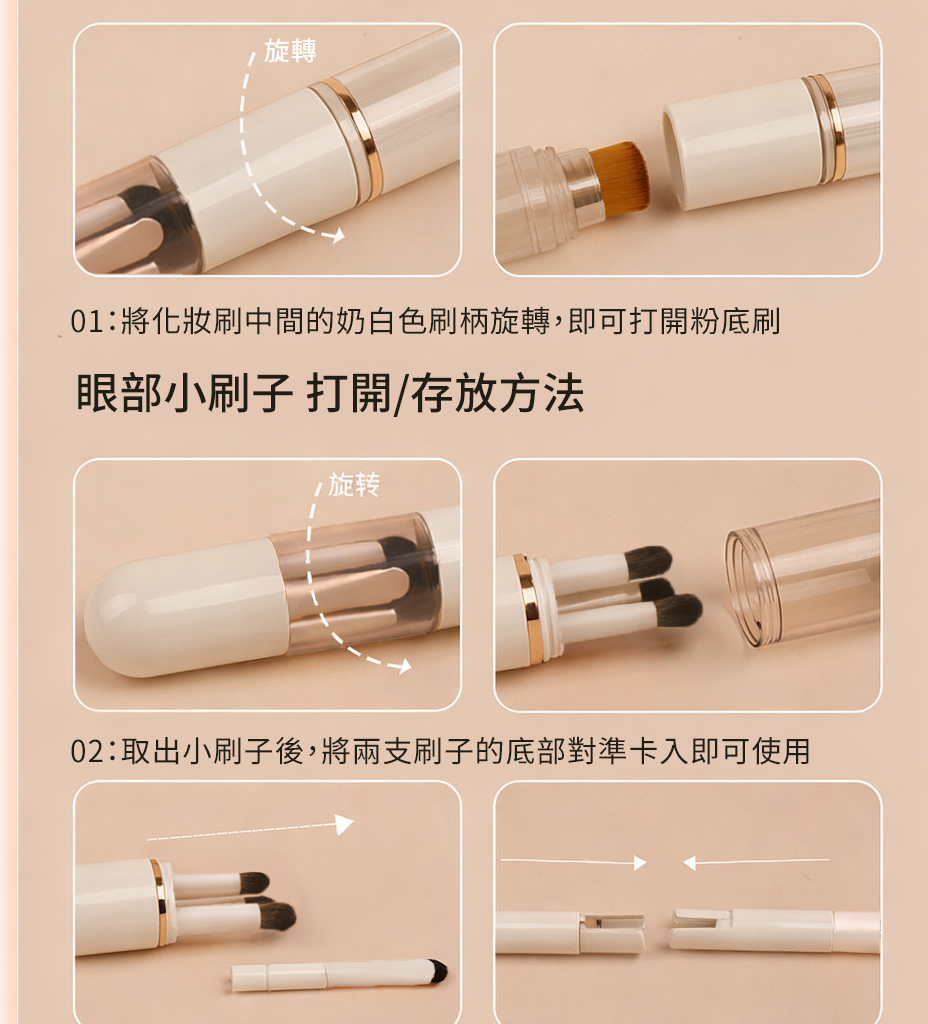 旋轉

01：將化妝刷中間的奶白色刷柄旋轉，即可打開粉底刷

眼部小刷子 打開/存放方法

旋转

02：取出小刷子後，將兩支刷子的底部對準卡入即可使用