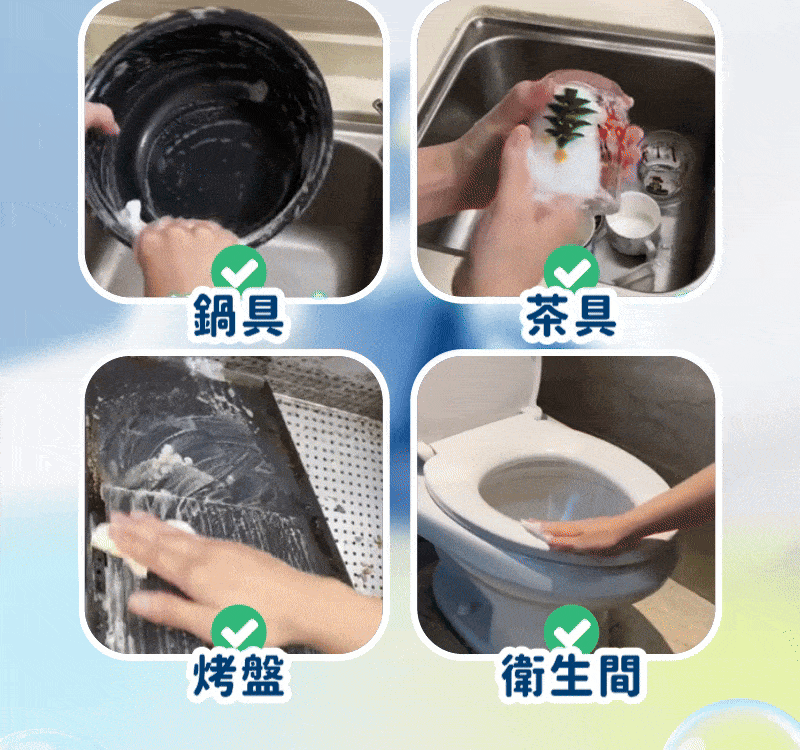 鍋具

茶具

烤盤

衛生間