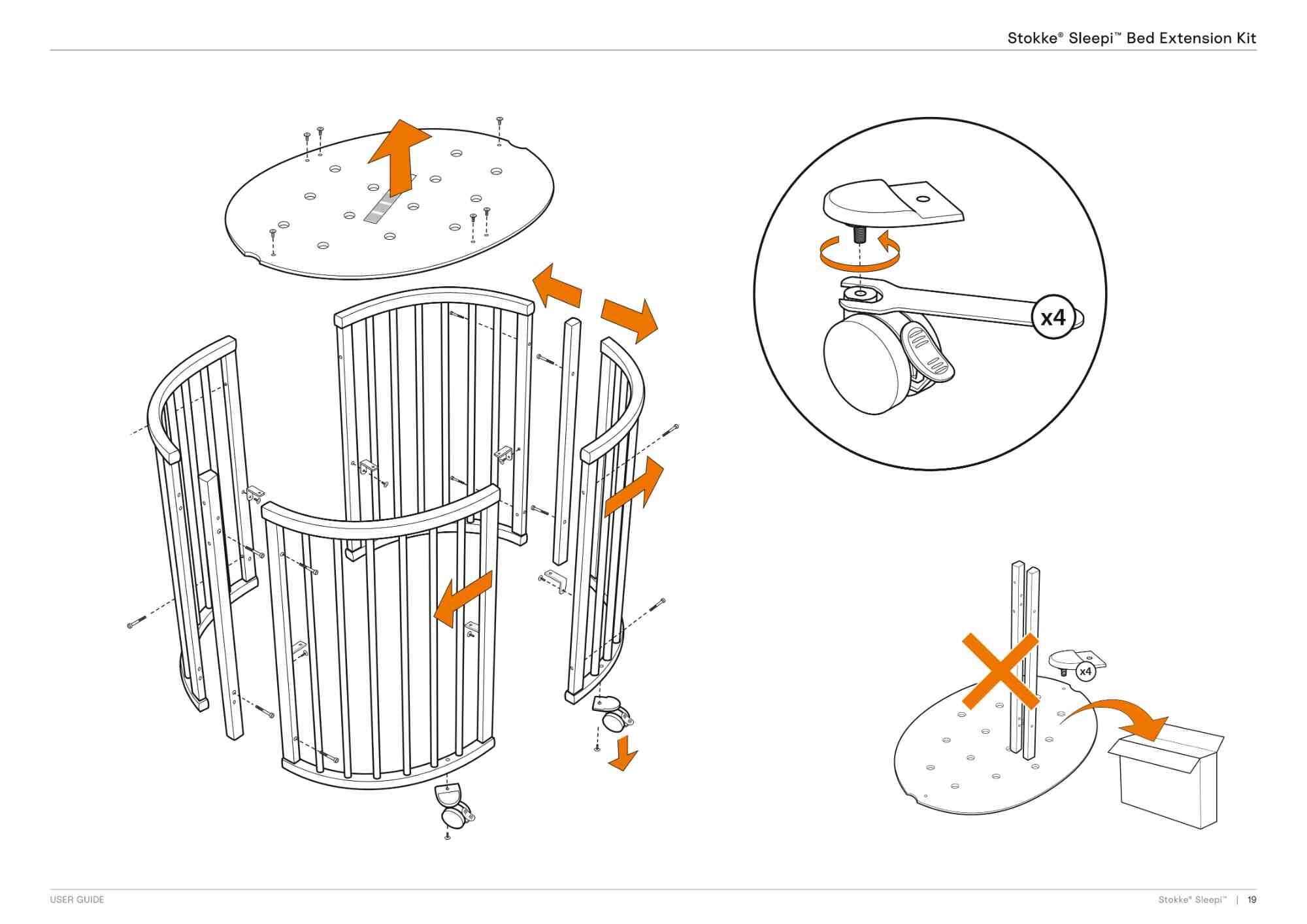 Stokke® Sleepi™ Bed Extension Kit

x4

x4

USER GUIDE

Stokke® Sleepi™ | 19