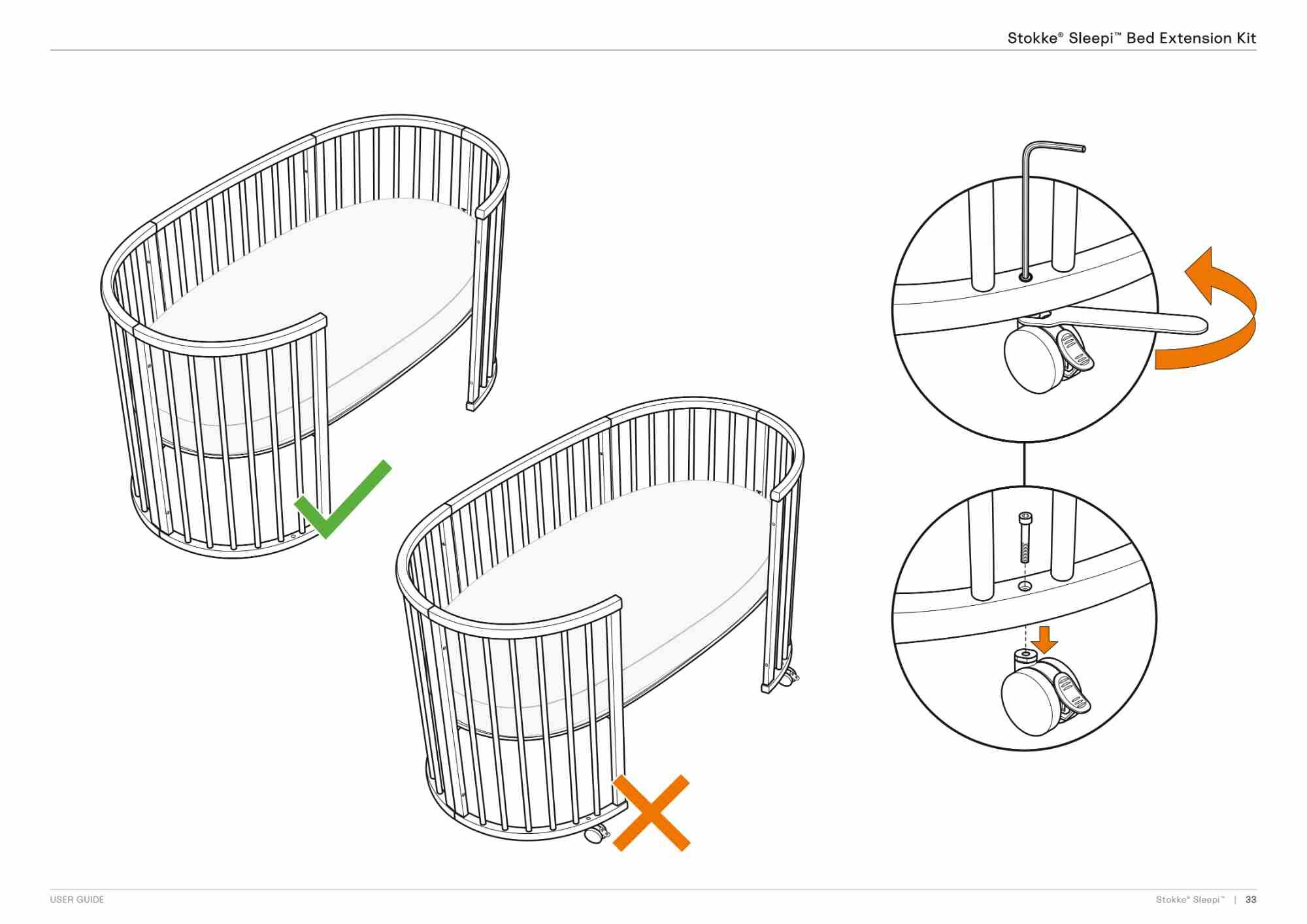 Stokke® Sleepi™ Bed Extension Kit

USER GUIDE

Stokke® Sleepi™ | 33