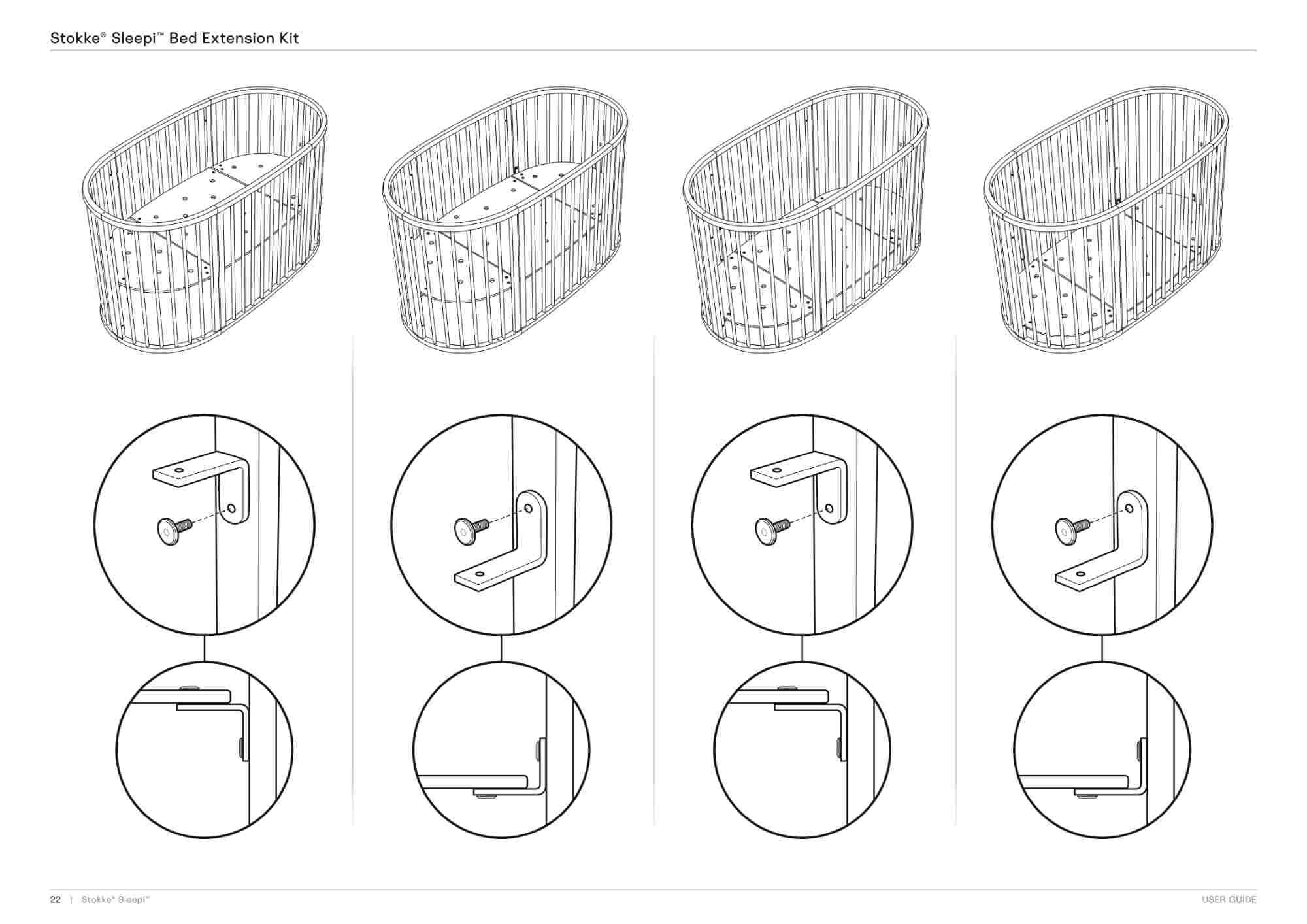 Stokke® Sleepi™ Bed Extension Kit

22 | Stokke® Sleepi™

USER GUIDE