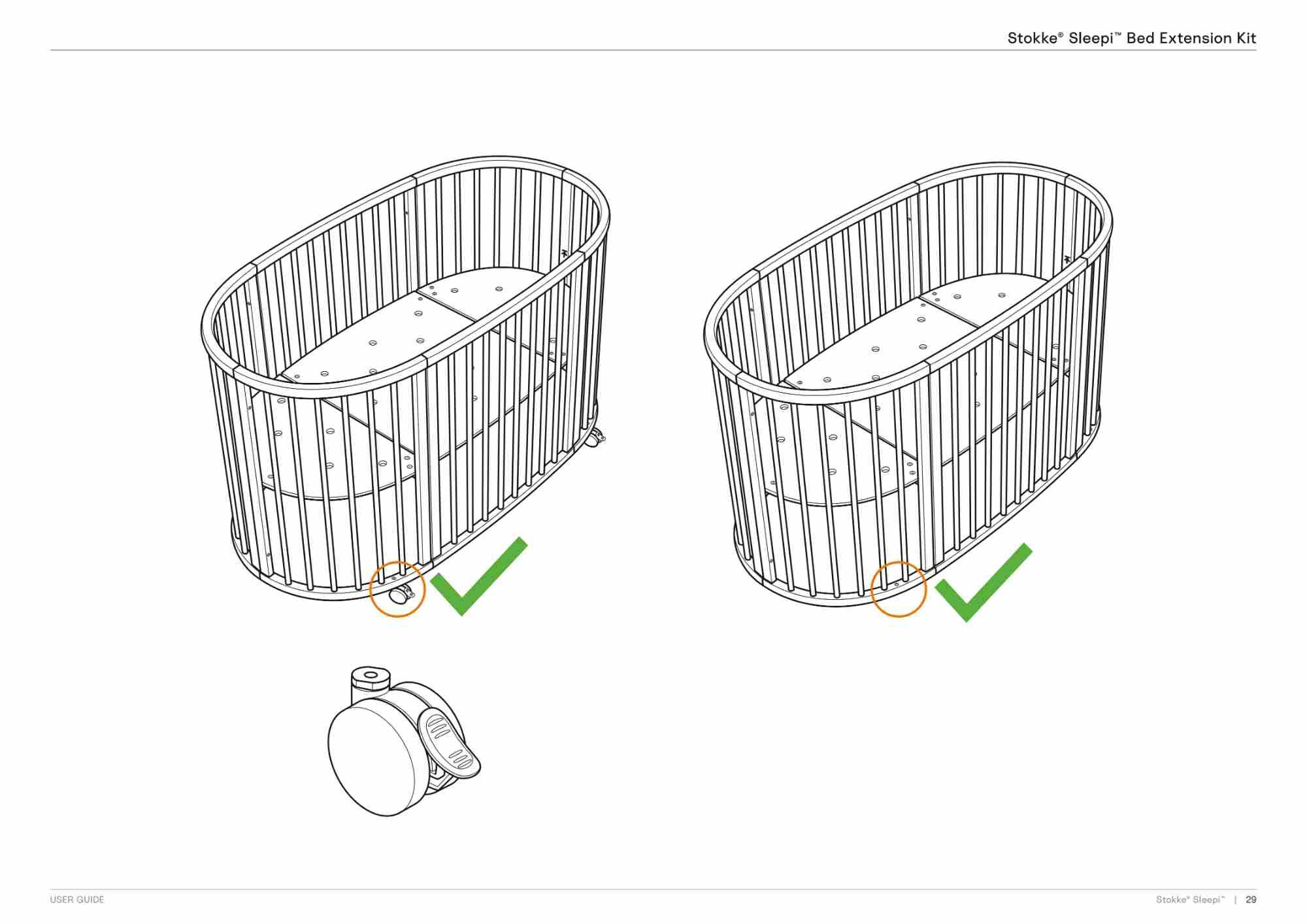 Stokke® Sleepi™ Bed Extension Kit

USER GUIDE

Stokke® Sleepi™ | 29