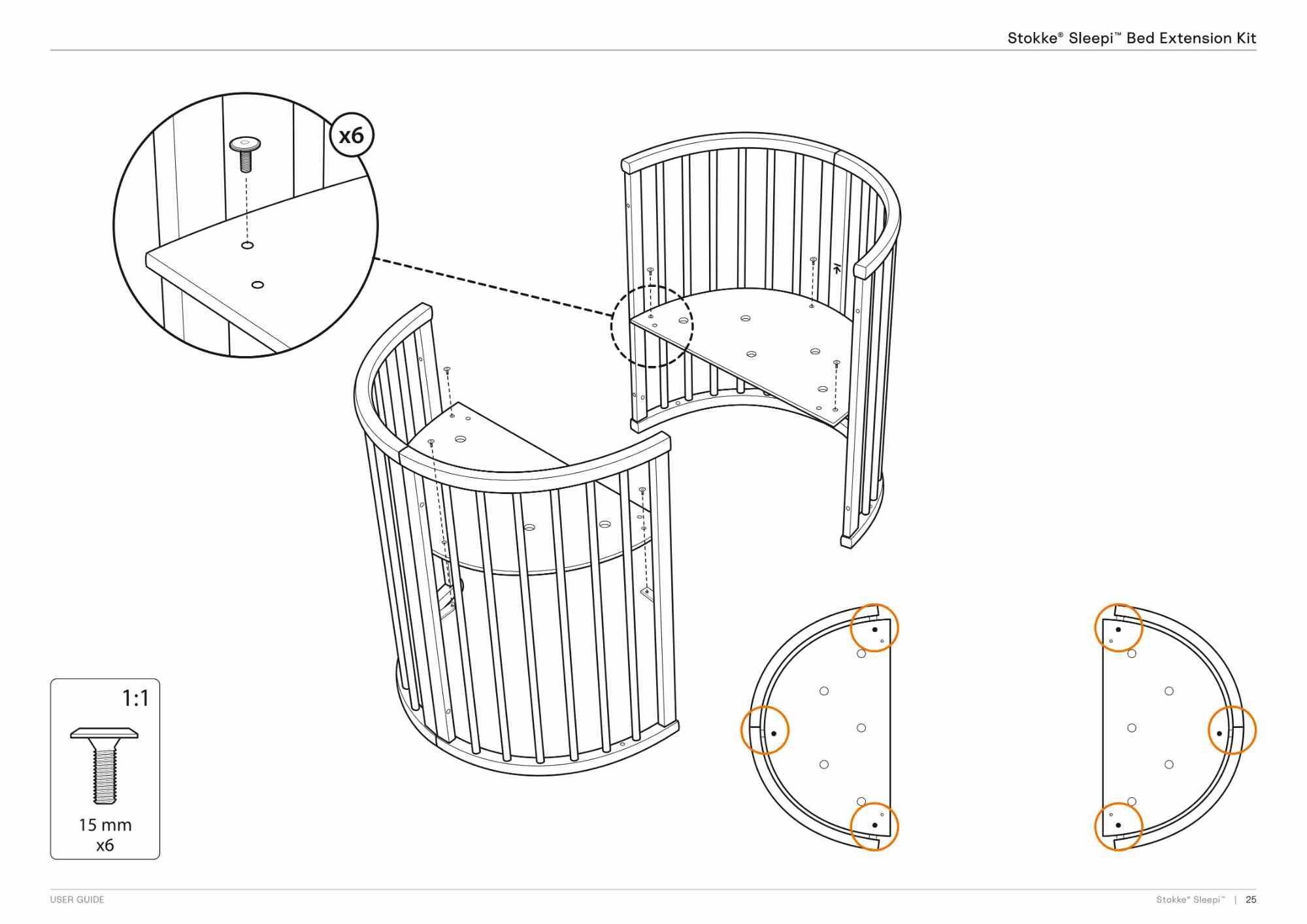 Stokke® Sleepi™ Bed Extension Kit

x6

1:1

15 mm
x6

USER GUIDE

Stokke® Sleepi™ | 25