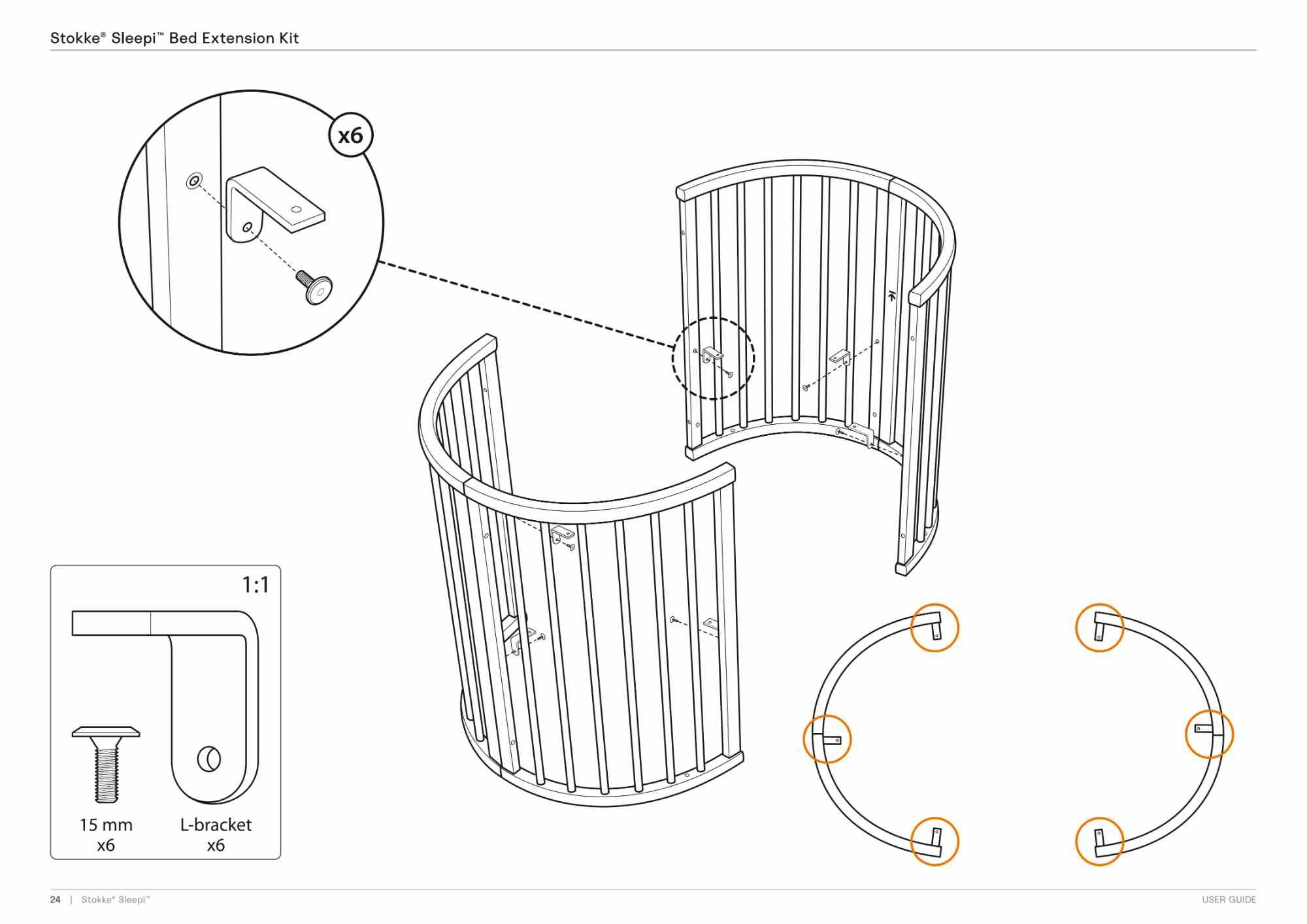 Stokke® Sleepi™ Bed Extension Kit

x6

1:1

15 mm
x6

L-bracket
x6

24 | Stokke® Sleepi™

USER GUIDE