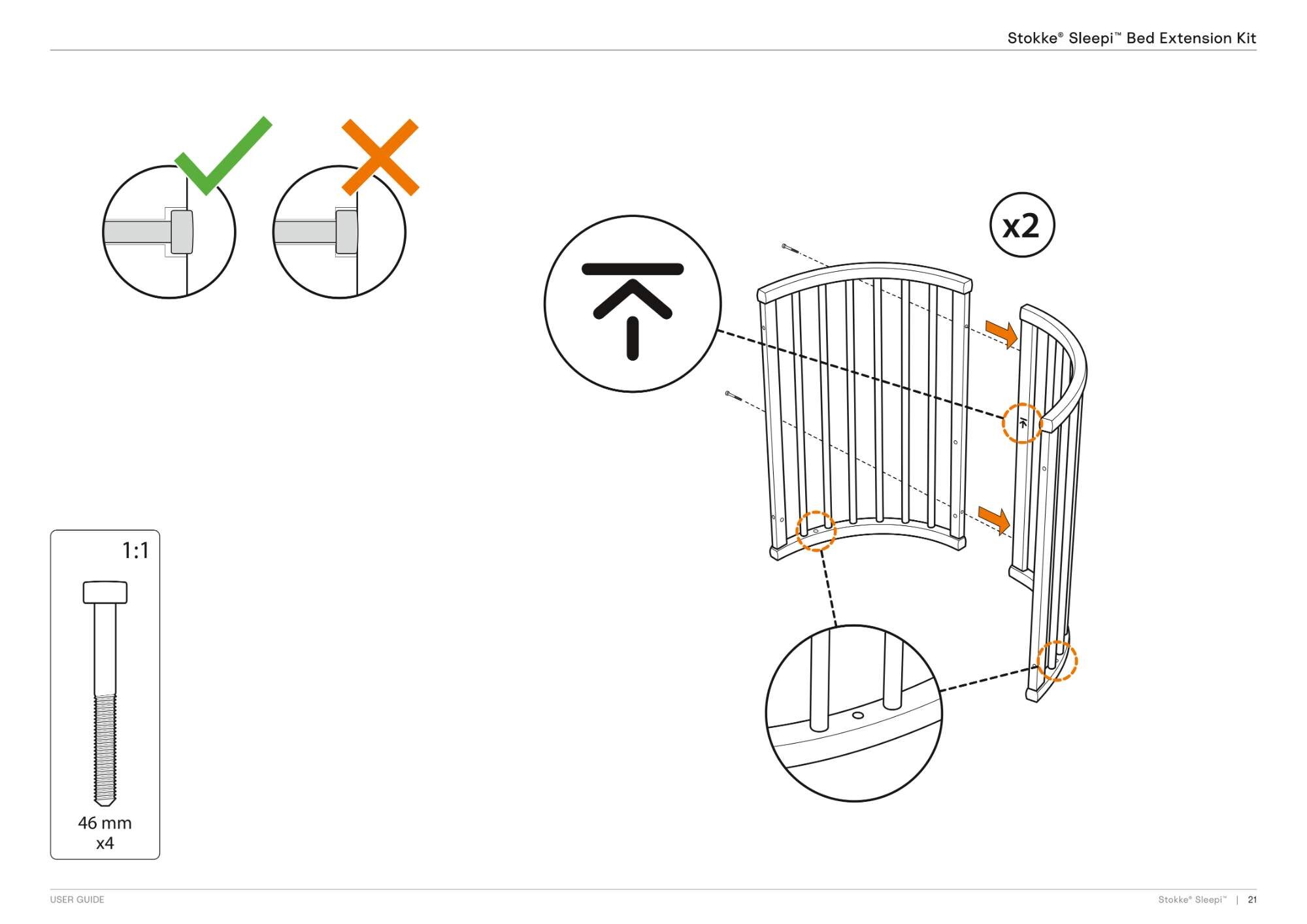 Stokke® Sleepi™ Bed Extension Kit

x2

1:1

46 mm
x4

USER GUIDE

Stokke® Sleepi™ | 21