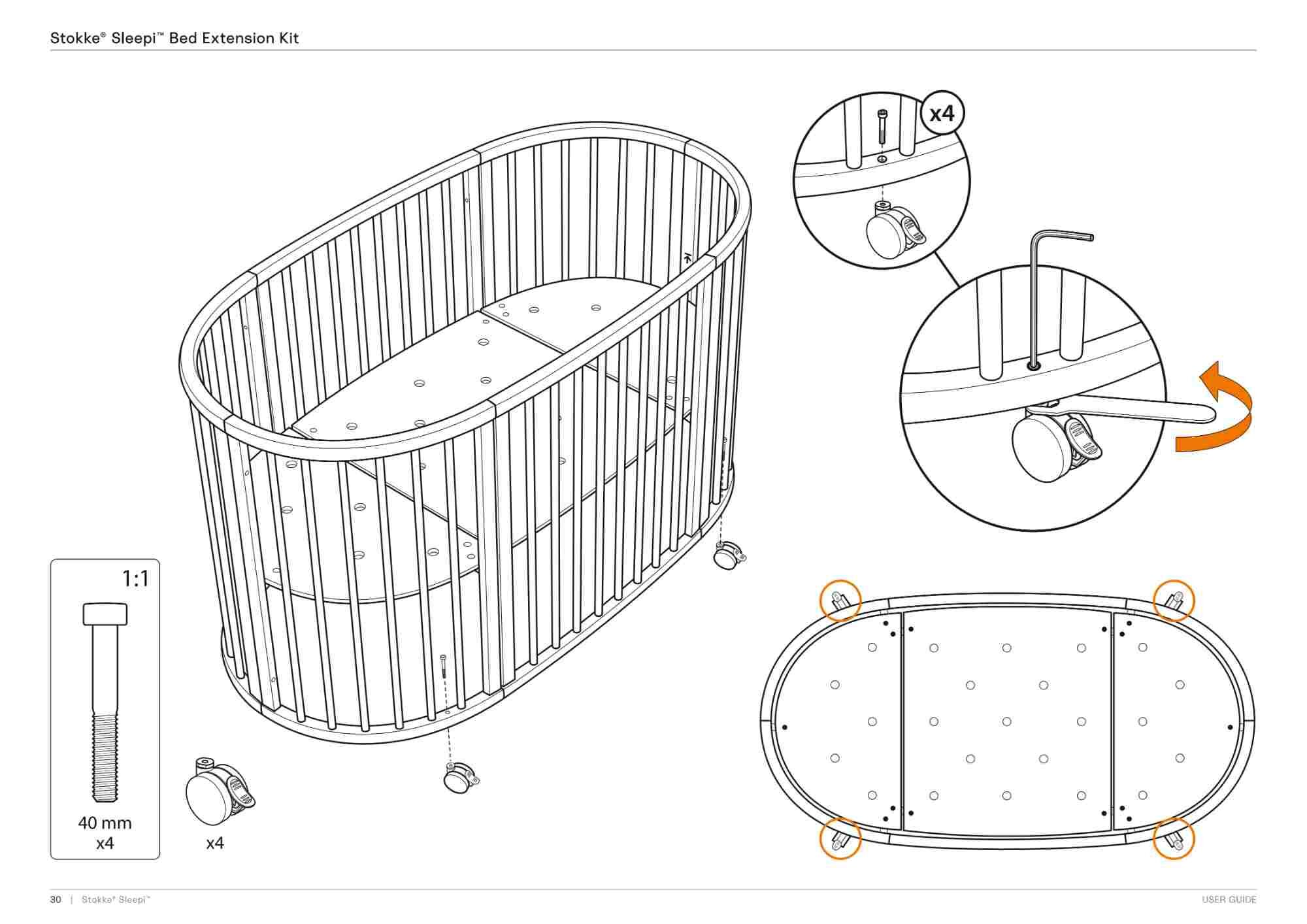 Stokke® Sleepi™ Bed Extension Kit

x4

1:1

40 mm
x4

x4

30 | Stokke® Sleepi™

USER GUIDE