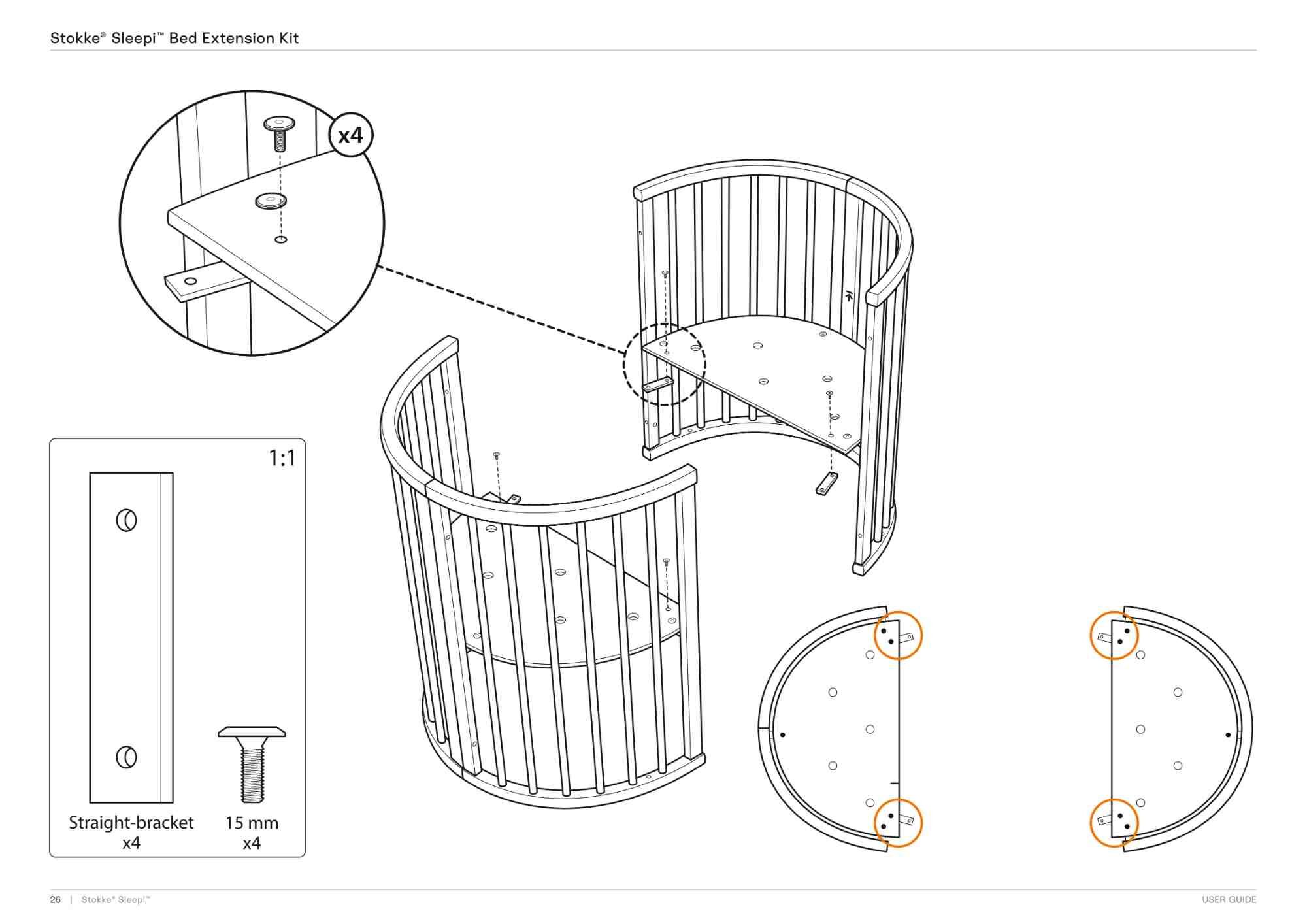 Stokke® Sleepi™ Bed Extension Kit

x4

1:1

Straight-bracket
x4

15 mm
x4

26 | Stokke® Sleepi™

USER GUIDE