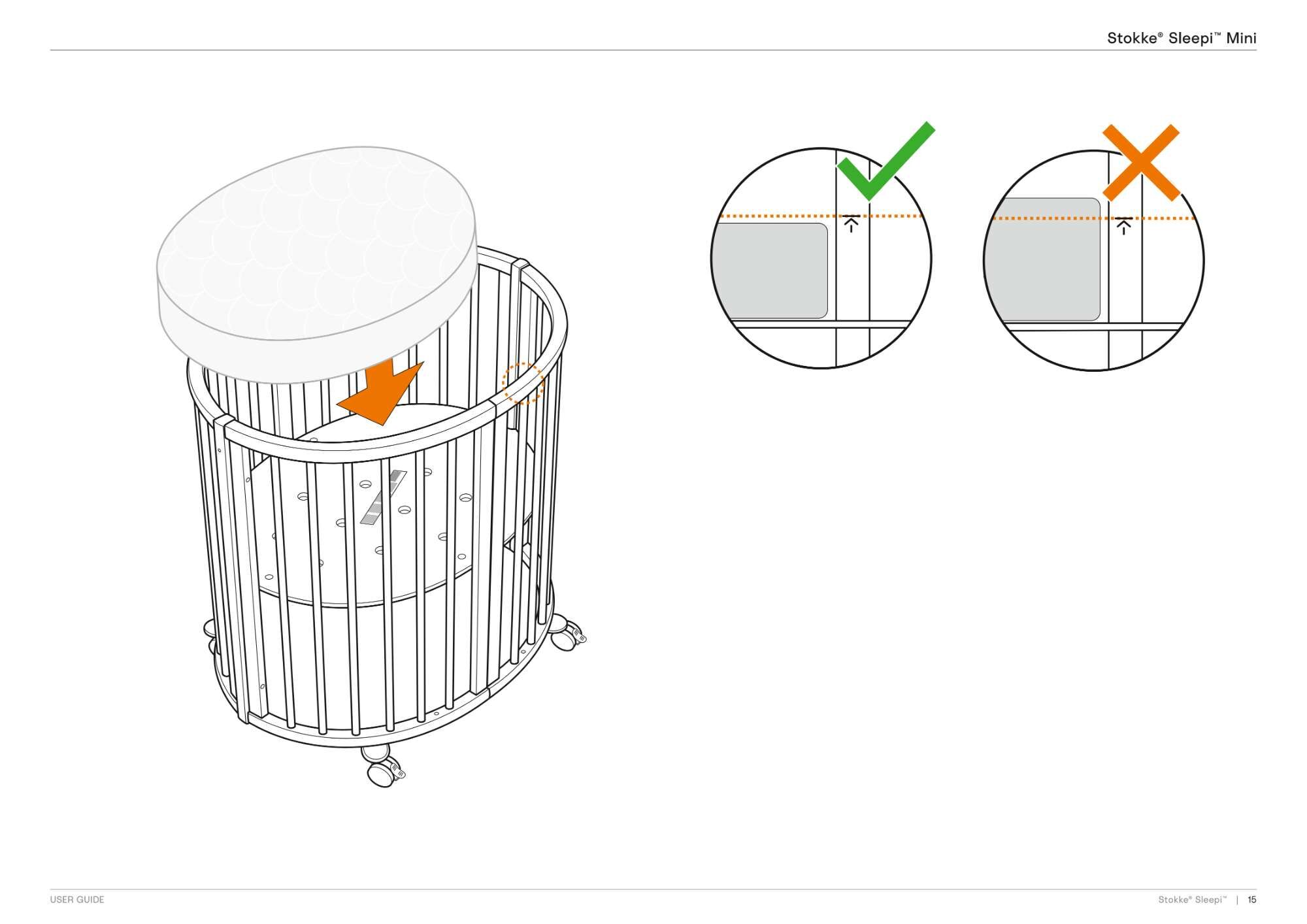 Stokke® Sleepi™ Mini

USER GUIDE

Stokke® Sleepi™ | 15