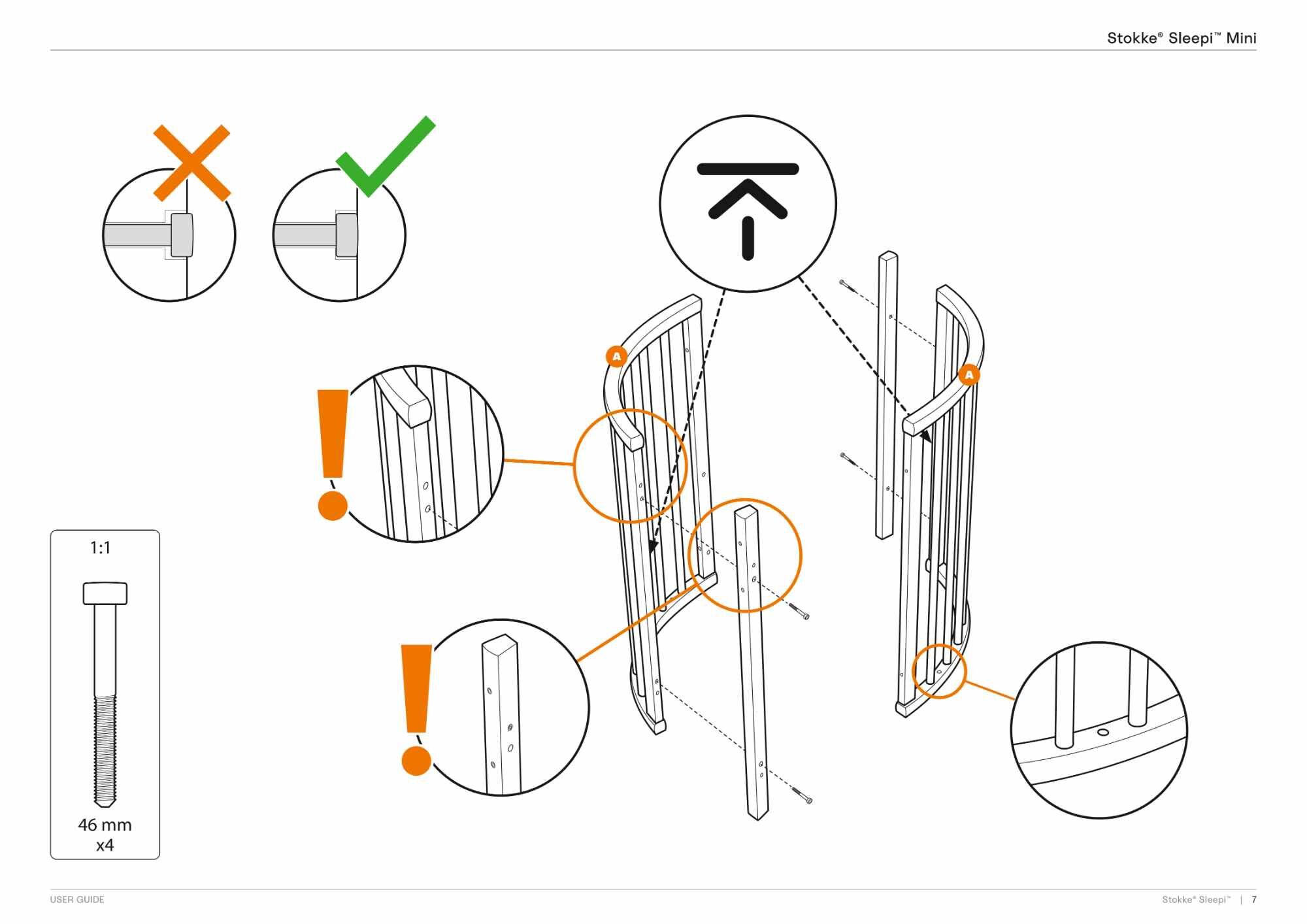 Stokke® Sleepi™ Mini

A

A

1:1

46 mm
x4

USER GUIDE

Stokke® Sleepi™ | 7