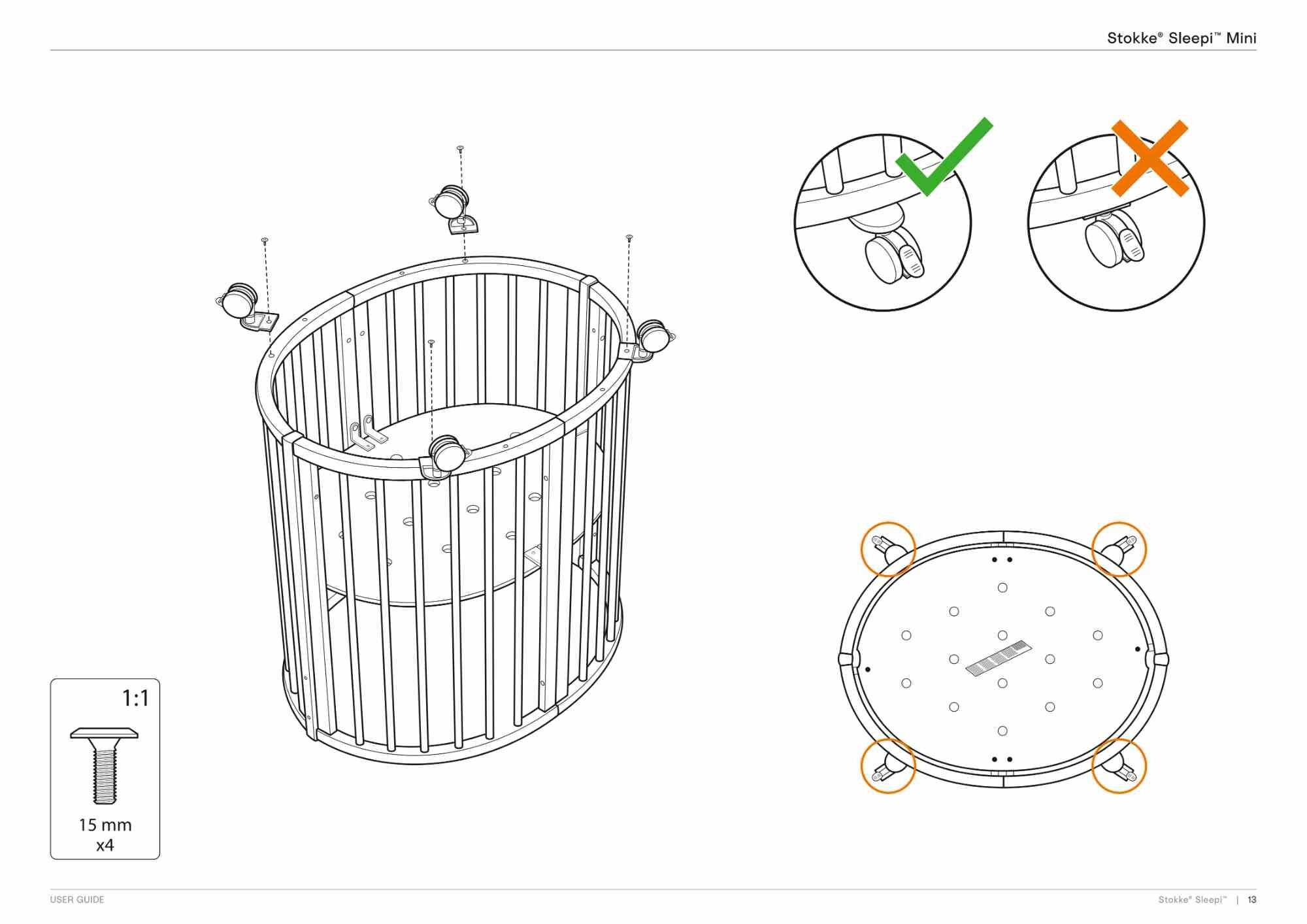 Stokke® Sleepi™ Mini

1:1

15 mm
x4

USER GUIDE

Stokke® Sleepi™ | 13