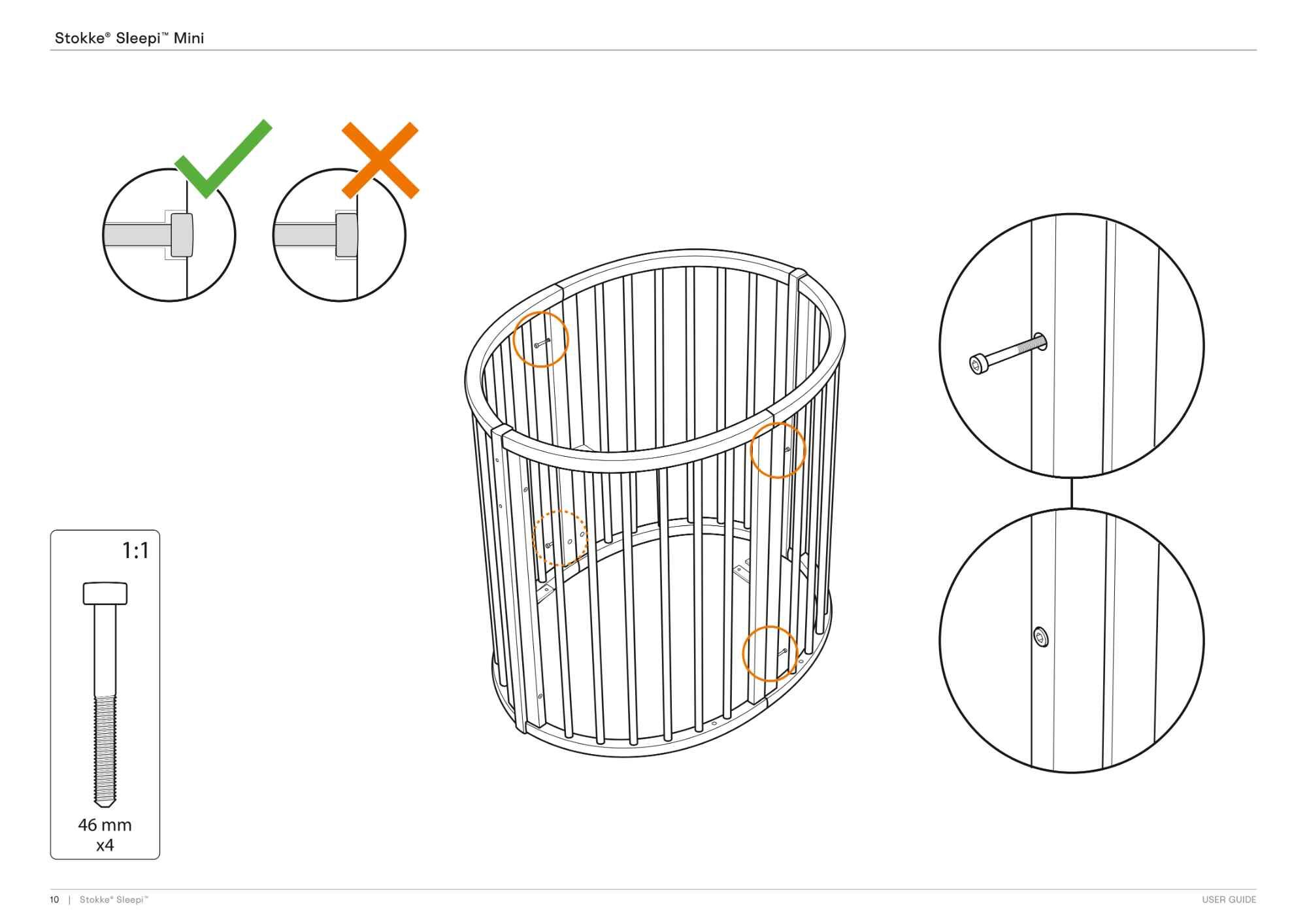 Stokke® Sleepi™ Mini

1:1

46 mm
x4

10 | Stokke® Sleepi™

USER GUIDE