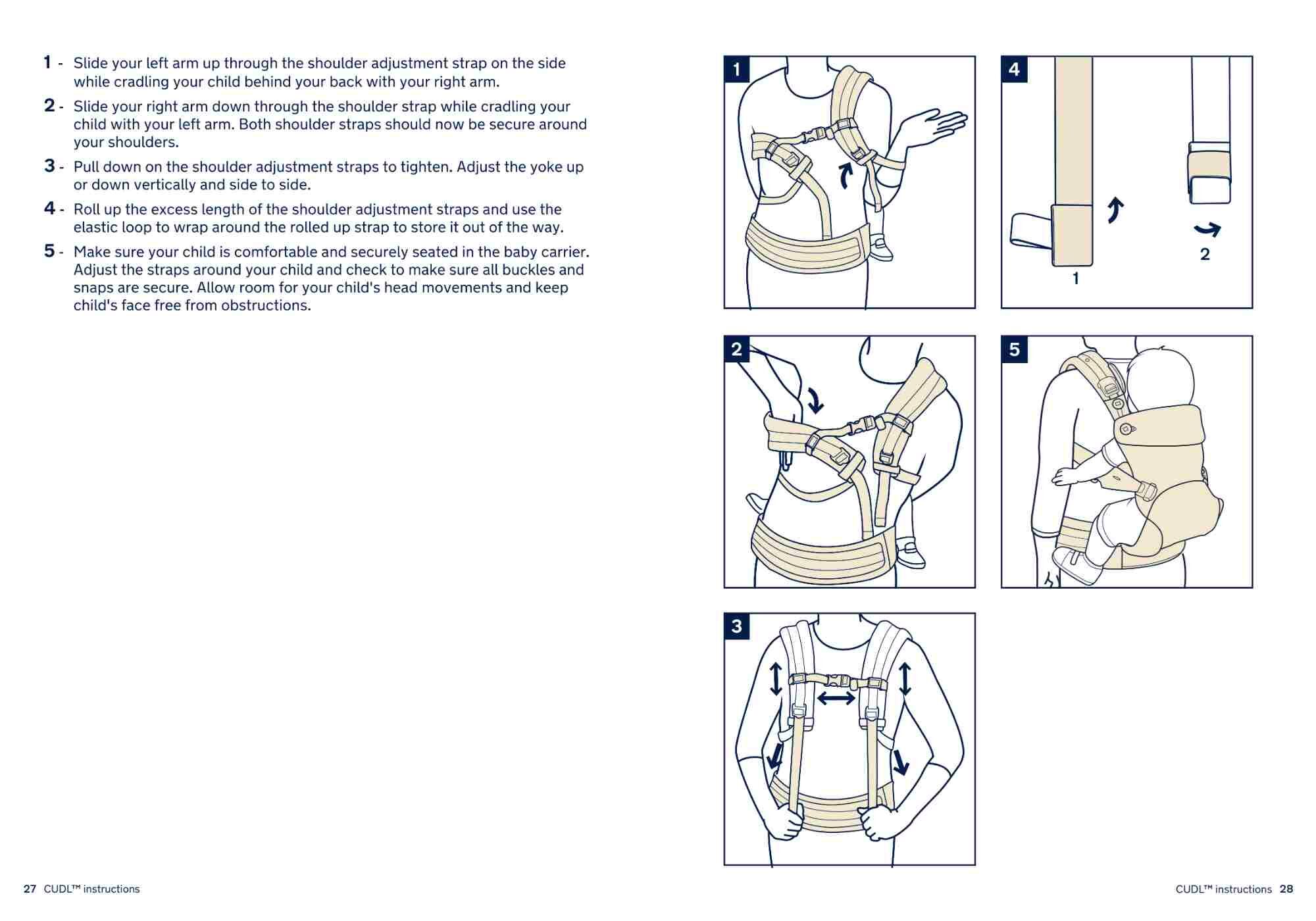 1 - Slide your left arm up through the shoulder adjustment strap on the side while cradling your child behind your back with your right arm.

2 - Slide your right arm down through the shoulder strap while cradling your child with your left arm. Both shoulder straps should now be secure around your shoulders.

3 - Pull down on the shoulder adjustment straps to tighten. Adjust the yoke up or down vertically and side to side.

4 - Roll up the excess length of the shoulder adjustment straps and use the elastic loop to wrap around the rolled up strap to store it out of the way.

5 - Make sure your child is comfortable and securely seated in the baby carrier. Adjust the straps around your child and check to make sure all buckles and snaps are secure. Allow room for your child's head movements and keep child's face free from obstructions.

1

4

1

2

2

5

3

27 CUDL™ instructions

CUDL™ instructions 28