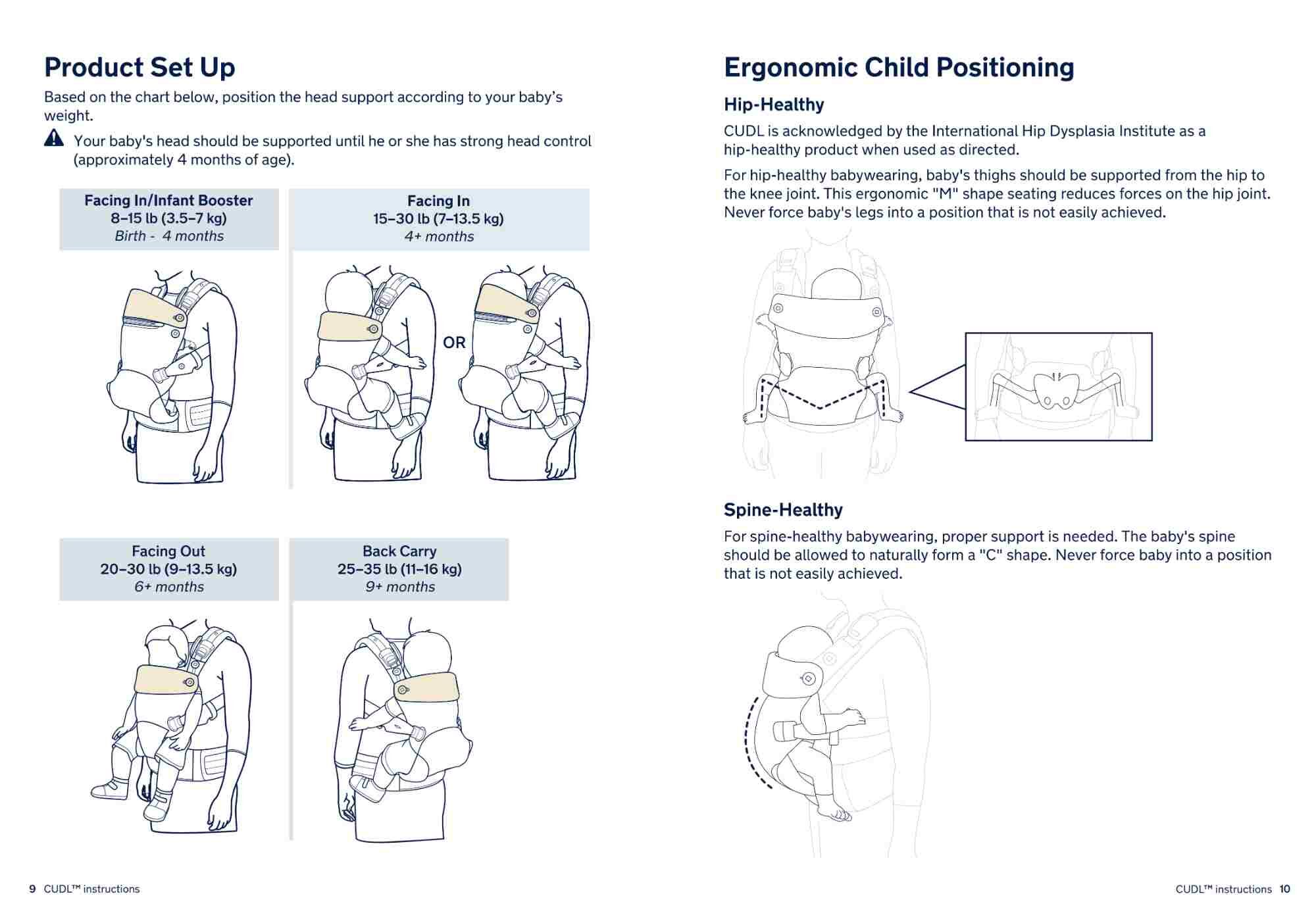 Product Set Up

Based on the chart below, position the head support according to your baby's weight.

Your baby's head should be supported until he or she has strong head control (approximately 4 months of age).

Facing In/Infant Booster
8–15 lb (3.5–7 kg)
Birth - 4 months

Facing In
15–30 lb (7–13.5 kg)
4+ months

OR

Facing Out
20–30 lb (9–13.5 kg)
6+ months

Back Carry
25–35 lb (11–16 kg)
9+ months

9 CUDL™ instructions

Ergonomic Child Positioning

Hip-Healthy

CUDL is acknowledged by the International Hip Dysplasia Institute as a hip-healthy product when used as directed.

For hip-healthy babywearing, baby's thighs should be supported from the hip to the knee joint. This ergonomic "M" shape seating reduces forces on the hip joint. Never force baby's legs into a position that is not easily achieved.

Spine-Healthy

For spine-healthy babywearing, proper support is needed. The baby's spine should be allowed to naturally form a "C" shape. Never force baby into a position that is not easily achieved.

CUDL™ instructions 10