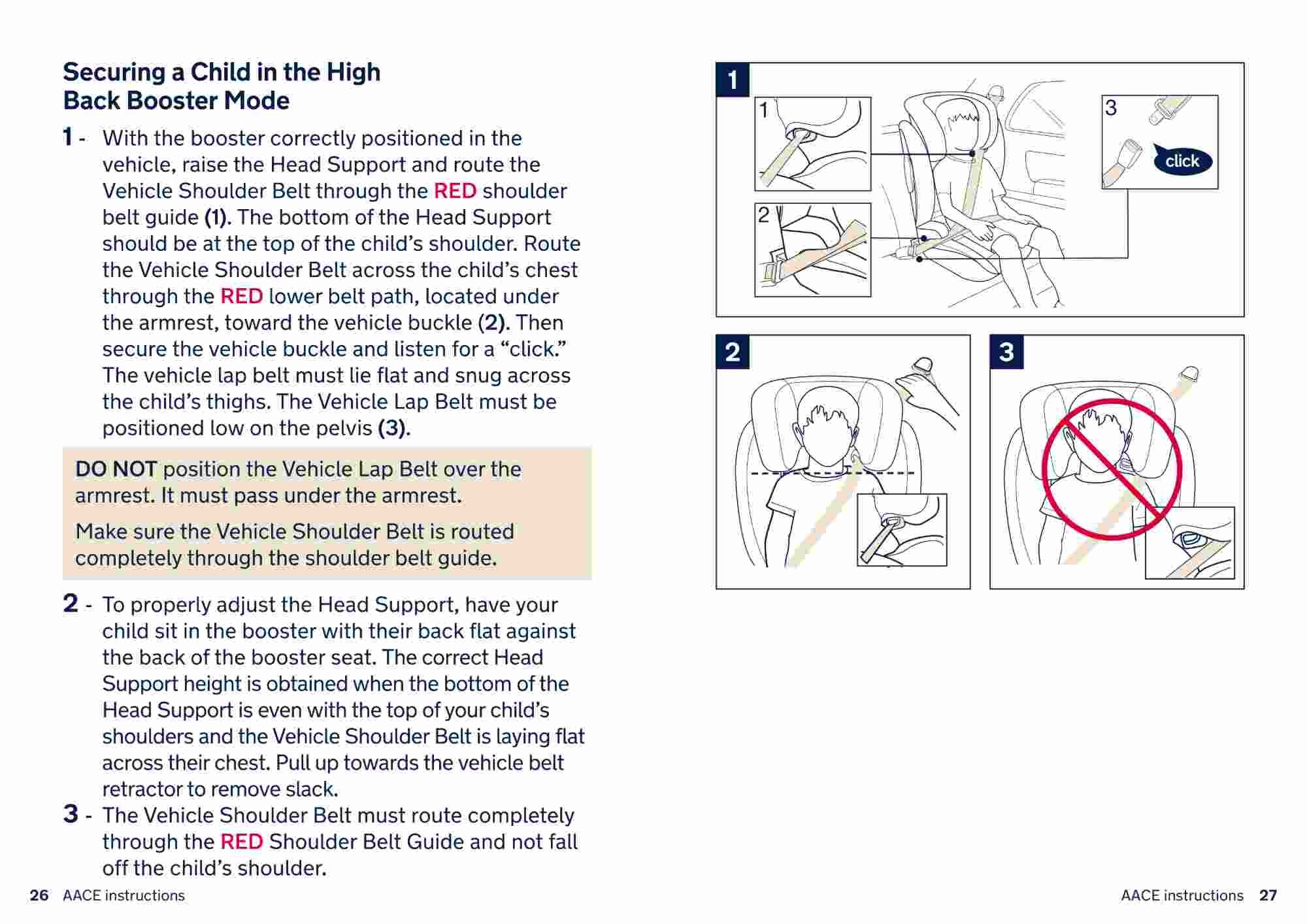 Securing a Child in the High Back Booster Mode

1 - With the booster correctly positioned in the vehicle, raise the Head Support and route the Vehicle Shoulder Belt through the RED shoulder belt guide (1). The bottom of the Head Support should be at the top of the child's shoulder. Route the Vehicle Shoulder Belt across the child's chest through the RED lower belt path, located under the armrest, toward the vehicle buckle (2). Then secure the vehicle buckle and listen for a "click." The vehicle lap belt must lie flat and snug across the child's thighs. The Vehicle Lap Belt must be positioned low on the pelvis (3).

DO NOT position the Vehicle Lap Belt over the armrest. It must pass under the armrest.

Make sure the Vehicle Shoulder Belt is routed completely through the shoulder belt guide.

2 - To properly adjust the Head Support, have your child sit in the booster with their back flat against the back of the booster seat. The correct Head Support height is obtained when the bottom of the Head Support is even with the top of your child's shoulders and the Vehicle Shoulder Belt is laying flat across their chest. Pull up towards the vehicle belt retractor to remove slack.

3 - The Vehicle Shoulder Belt must route completely through the RED Shoulder Belt Guide and not fall off the child's shoulder.

26 AACE instructions

1
1
2
3
click

2

3

AACE instructions 27