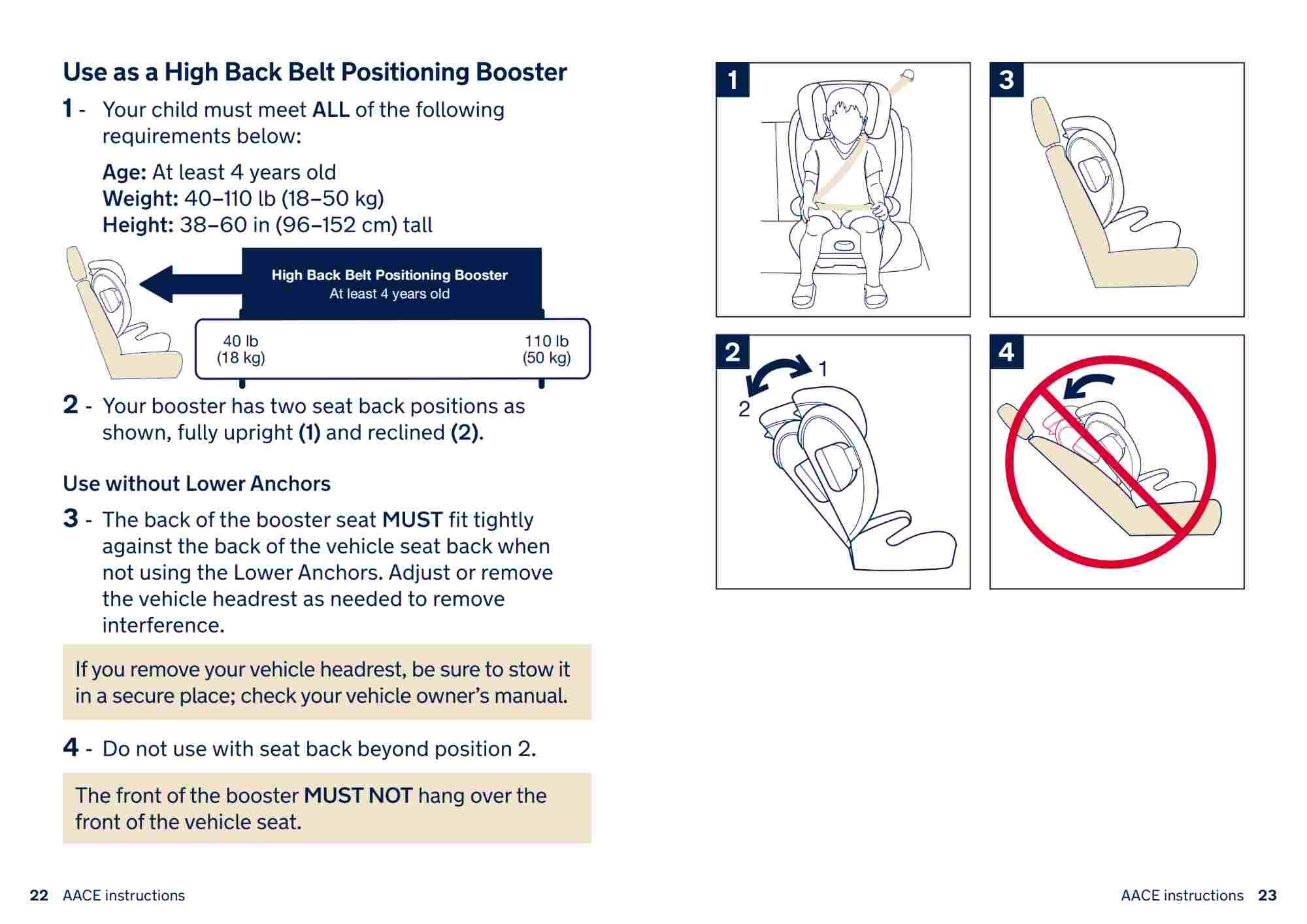 Use as a High Back Belt Positioning Booster

1 - Your child must meet ALL of the following requirements below:

Age: At least 4 years old
Weight: 40–110 lb (18–50 kg)
Height: 38–60 in (96–152 cm) tall

High Back Belt Positioning Booster
At least 4 years old

40 lb
(18 kg)

110 lb
(50 kg)

2 - Your booster has two seat back positions as shown, fully upright (1) and reclined (2).

Use without Lower Anchors

3 - The back of the booster seat MUST fit tightly against the back of the vehicle seat back when not using the Lower Anchors. Adjust or remove the vehicle headrest as needed to remove interference.

If you remove your vehicle headrest, be sure to stow it in a secure place; check your vehicle owner's manual.

4 - Do not use with seat back beyond position 2.

The front of the booster MUST NOT hang over the front of the vehicle seat.

22 AACE instructions

1

3

2

1

2

4

AACE instructions 23