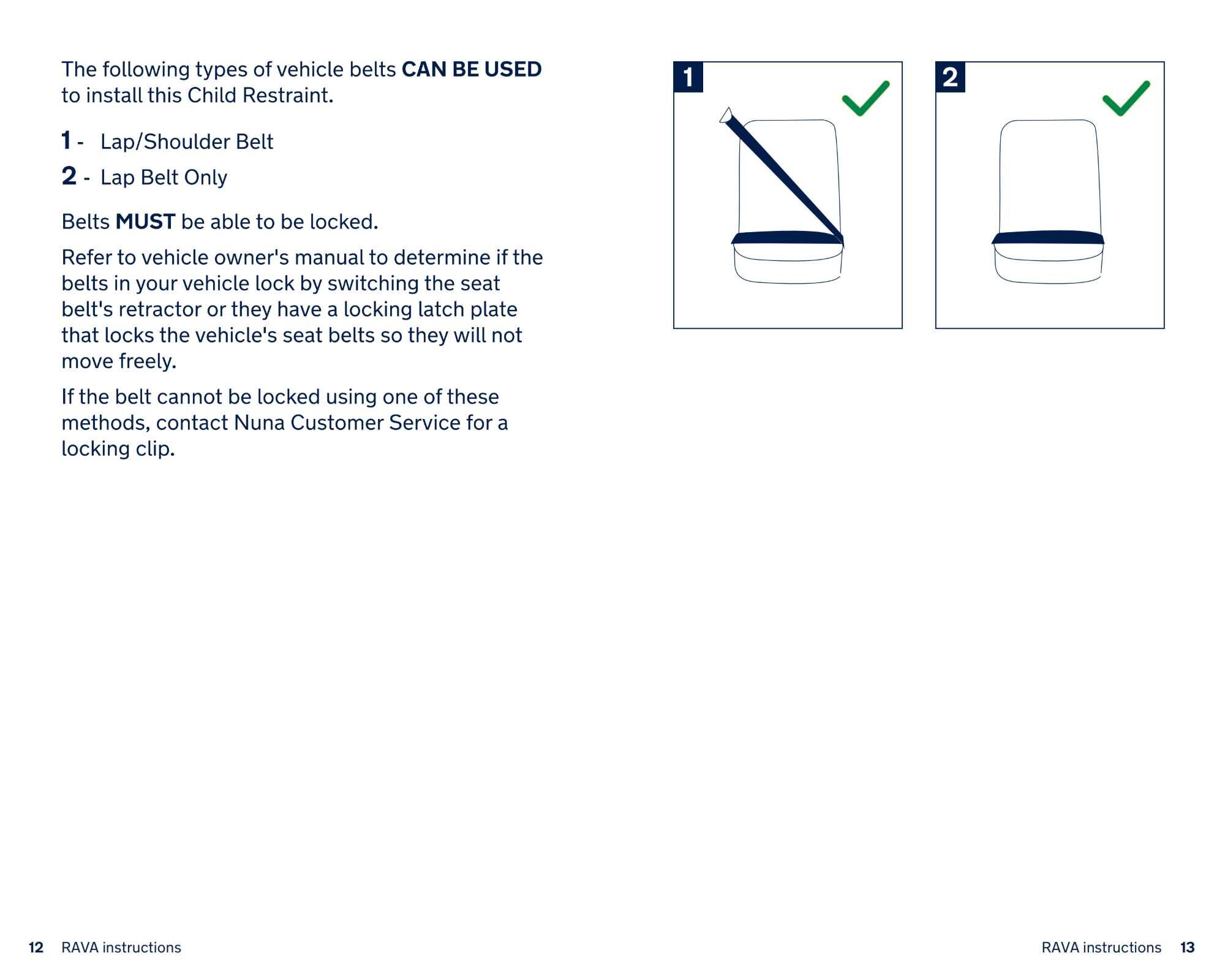 The following types of vehicle belts CAN BE USED to install this Child Restraint.

1 - Lap/Shoulder Belt

2 - Lap Belt Only

Belts MUST be able to be locked.

Refer to vehicle owner's manual to determine if the belts in your vehicle lock by switching the seat belt's retractor or they have a locking latch plate that locks the vehicle's seat belts so they will not move freely.

If the belt cannot be locked using one of these methods, contact Nuna Customer Service for a locking clip.

1

2

12 RAVA instructions

RAVA instructions 13