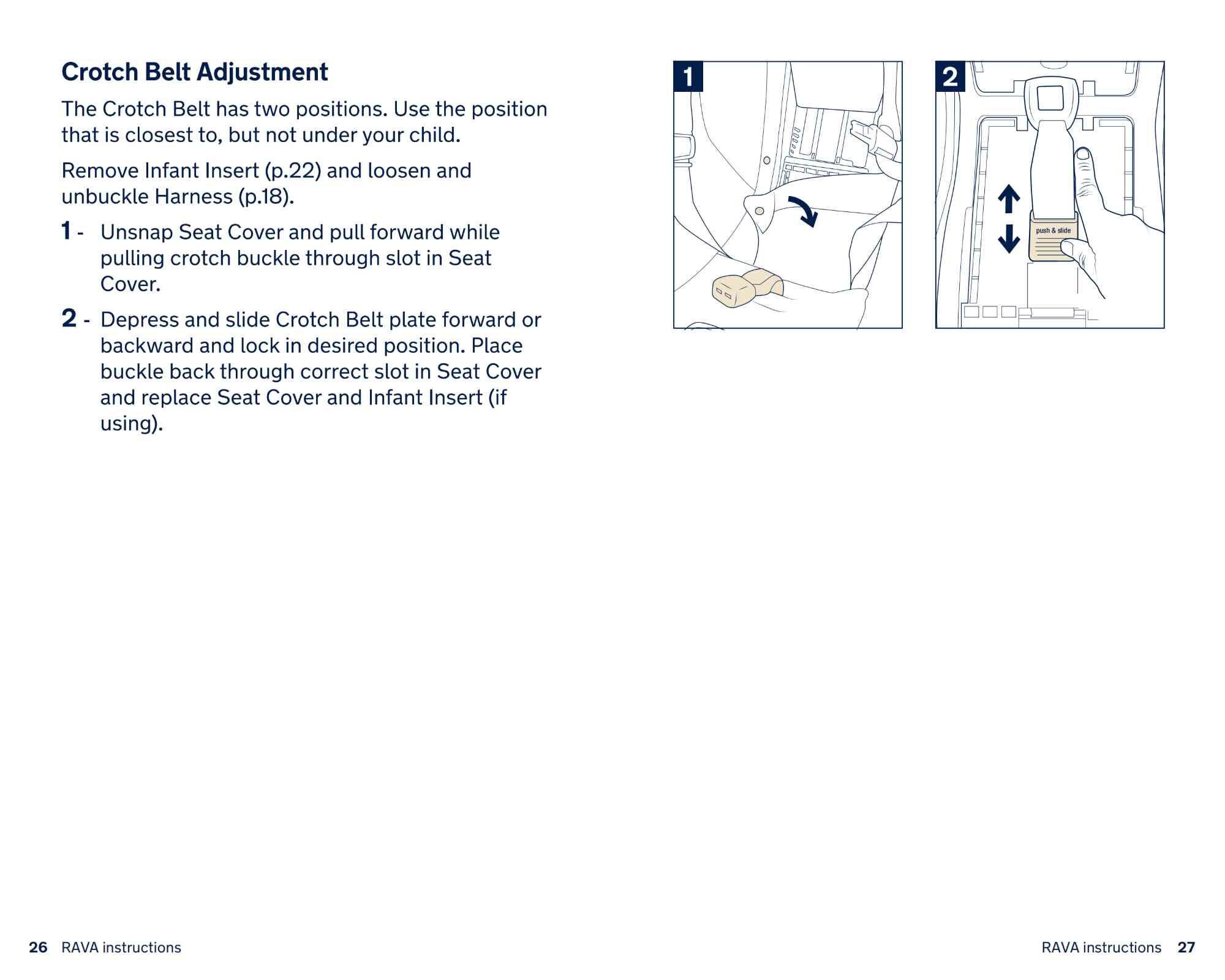 Crotch Belt Adjustment

The Crotch Belt has two positions. Use the position that is closest to, but not under your child.

Remove Infant Insert (p.22) and loosen and unbuckle Harness (p.18).

1 - Unsnap Seat Cover and pull forward while pulling crotch buckle through slot in Seat Cover.

2 - Depress and slide Crotch Belt plate forward or backward and lock in desired position. Place buckle back through correct slot in Seat Cover and replace Seat Cover and Infant Insert (if using).

1

2

push & slide

26 RAVA instructions

RAVA instructions 27