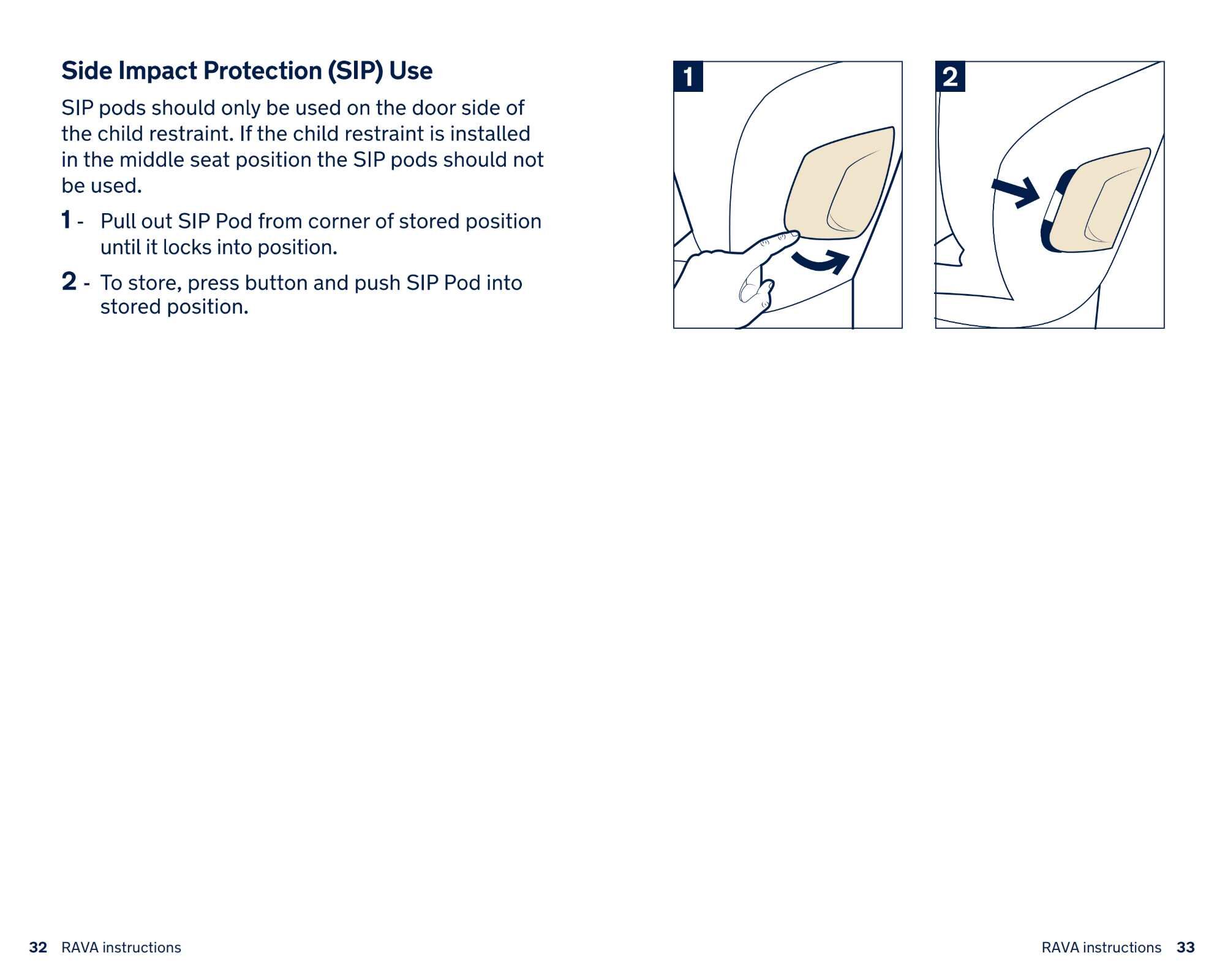 Side Impact Protection (SIP) Use

SIP pods should only be used on the door side of the child restraint. If the child restraint is installed in the middle seat position the SIP pods should not be used.

1 - Pull out SIP Pod from corner of stored position until it locks into position.

2 - To store, press button and push SIP Pod into stored position.

1

2

32 RAVA instructions

RAVA instructions 33