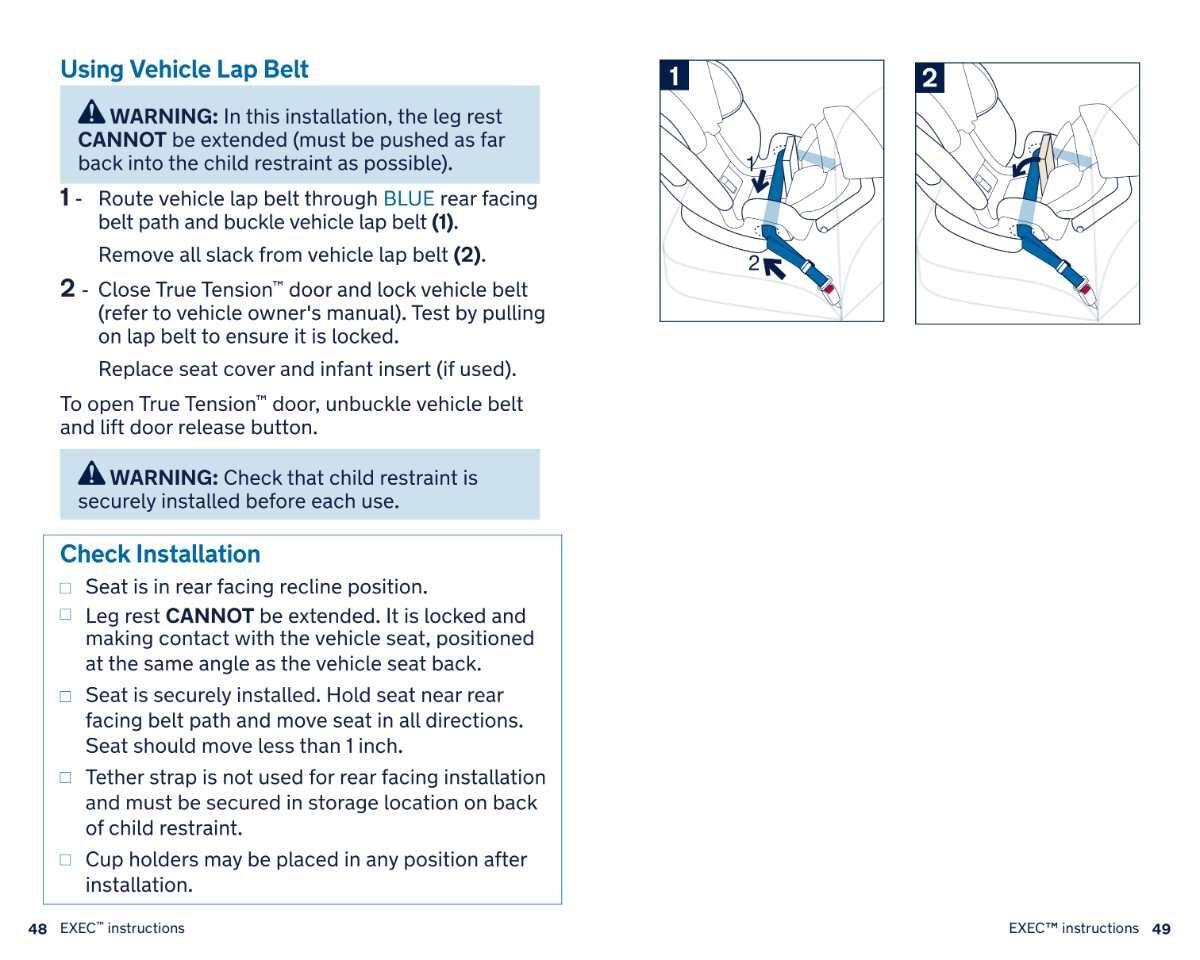 Using Vehicle Lap Belt

WARNING: In this installation, the leg rest CANNOT be extended (must be pushed as far back into the child restraint as possible).

1 - Route vehicle lap belt through BLUE rear facing belt path and buckle vehicle lap belt (1).

Remove all slack from vehicle lap belt (2).

2 - Close True Tension™ door and lock vehicle belt (refer to vehicle owner's manual). Test by pulling on lap belt to ensure it is locked.

Replace seat cover and infant insert (if used).

To open True Tension™ door, unbuckle vehicle belt and lift door release button.

WARNING: Check that child restraint is securely installed before each use.

Check Installation

□ Seat is in rear facing recline position.

□ Leg rest CANNOT be extended. It is locked and making contact with the vehicle seat, positioned at the same angle as the vehicle seat back.

□ Seat is securely installed. Hold seat near rear facing belt path and move seat in all directions. Seat should move less than 1 inch.

□ Tether strap is not used for rear facing installation and must be secured in storage location on back of child restraint.

□ Cup holders may be placed in any position after installation.

48 EXEC™ instructions

1

1

2

2

EXEC™ instructions 49