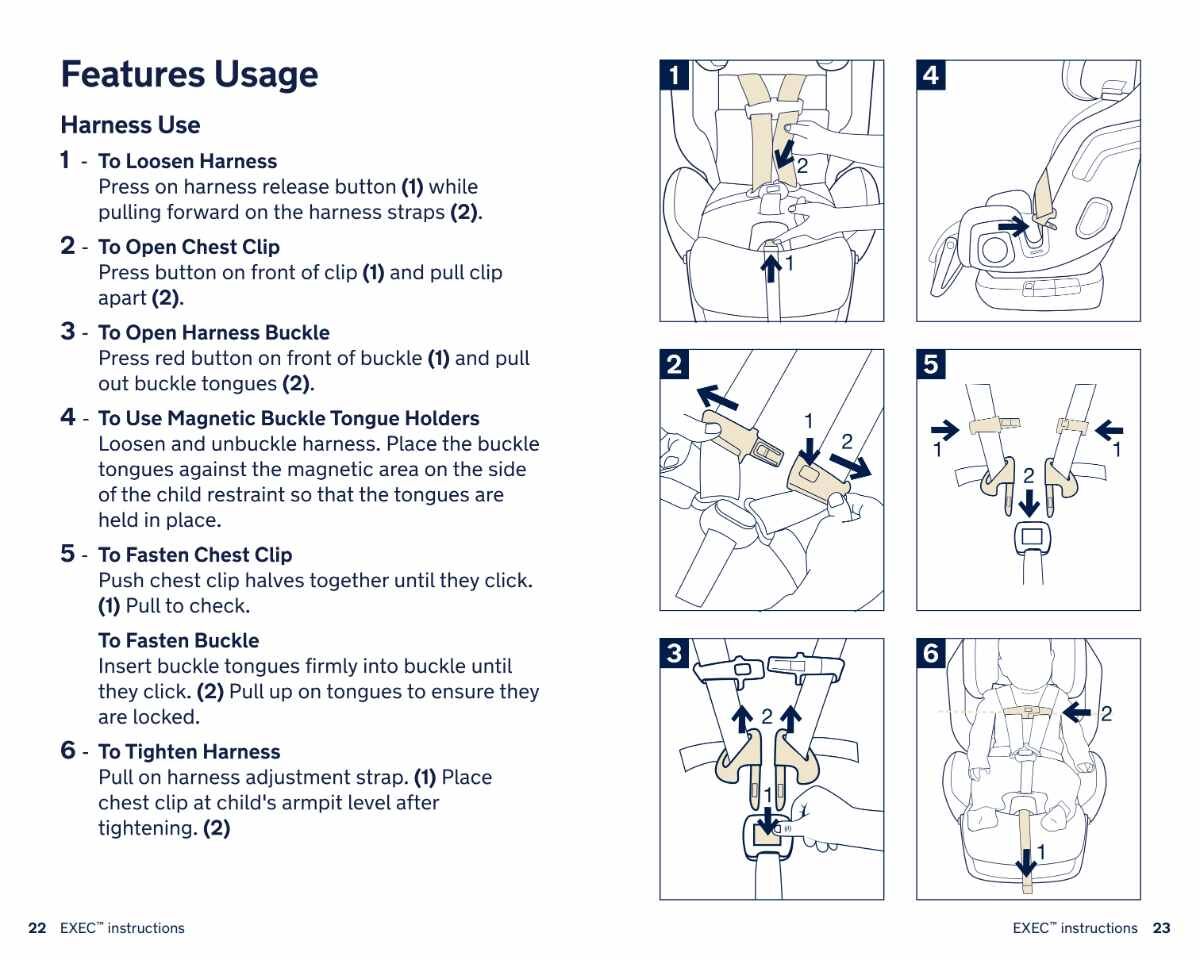 Features Usage

Harness Use

1 - To Loosen Harness
Press on harness release button (1) while pulling forward on the harness straps (2).

2 - To Open Chest Clip
Press button on front of clip (1) and pull clip apart (2).

3 - To Open Harness Buckle
Press red button on front of buckle (1) and pull out buckle tongues (2).

4 - To Use Magnetic Buckle Tongue Holders
Loosen and unbuckle harness. Place the buckle tongues against the magnetic area on the side of the child restraint so that the tongues are held in place.

5 - To Fasten Chest Clip
Push chest clip halves together until they click. (1) Pull to check.

To Fasten Buckle
Insert buckle tongues firmly into buckle until they click. (2) Pull up on tongues to ensure they are locked.

6 - To Tighten Harness
Pull on harness adjustment strap. (1) Place chest clip at child's armpit level after tightening. (2)

1
2
1

4

2
1
2

5
1
1
2

3
2
1

6
2
1

22 EXEC™ instructions

EXEC™ instructions 23