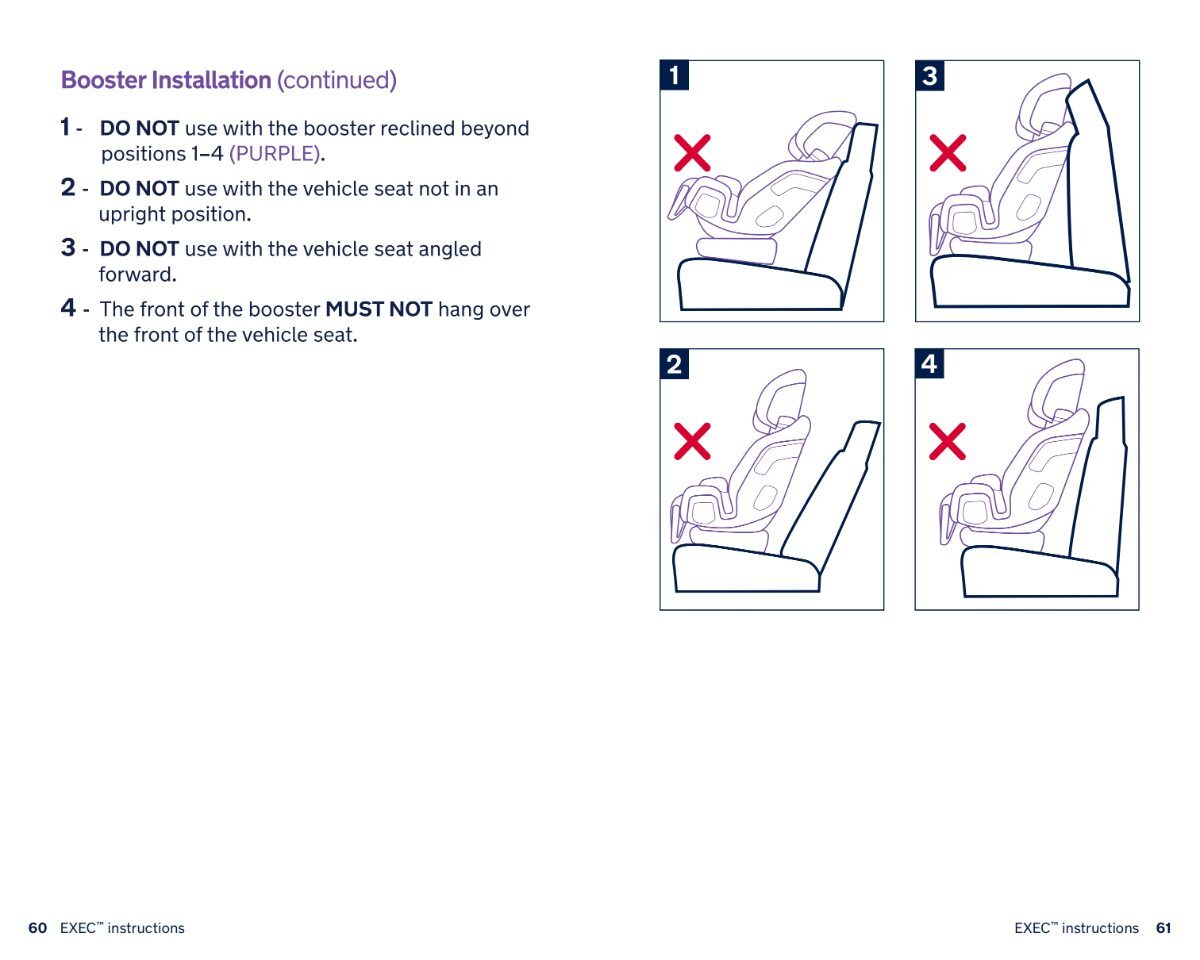 Booster Installation (continued)

1 - DO NOT use with the booster reclined beyond positions 1–4 (PURPLE).

2 - DO NOT use with the vehicle seat not in an upright position.

3 - DO NOT use with the vehicle seat angled forward.

4 - The front of the booster MUST NOT hang over the front of the vehicle seat.

1

3

2

4

60 EXEC™ instructions

EXEC™ instructions 61