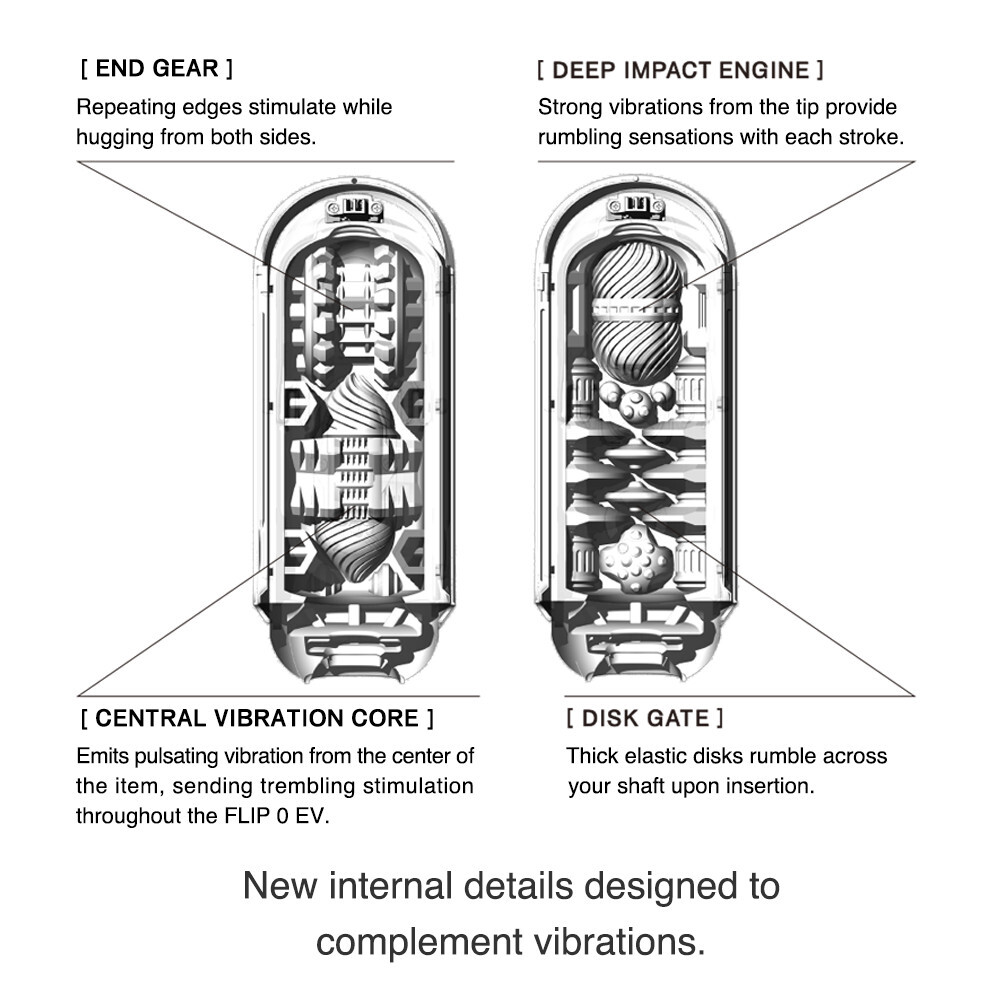 [ END GEAR ]
Repeating edges stimulate while hugging from both sides.

[ DEEP IMPACT ENGINE ]
Strong vibrations from the tip provide rumbling sensations with each stroke.

[ CENTRAL VIBRATION CORE ]
Emits pulsating vibration from the center of the item, sending trembling stimulation throughout the FLIP 0 EV.

[ DISK GATE ]
Thick elastic disks rumble across your shaft upon insertion.

New internal details designed to complement vibrations.